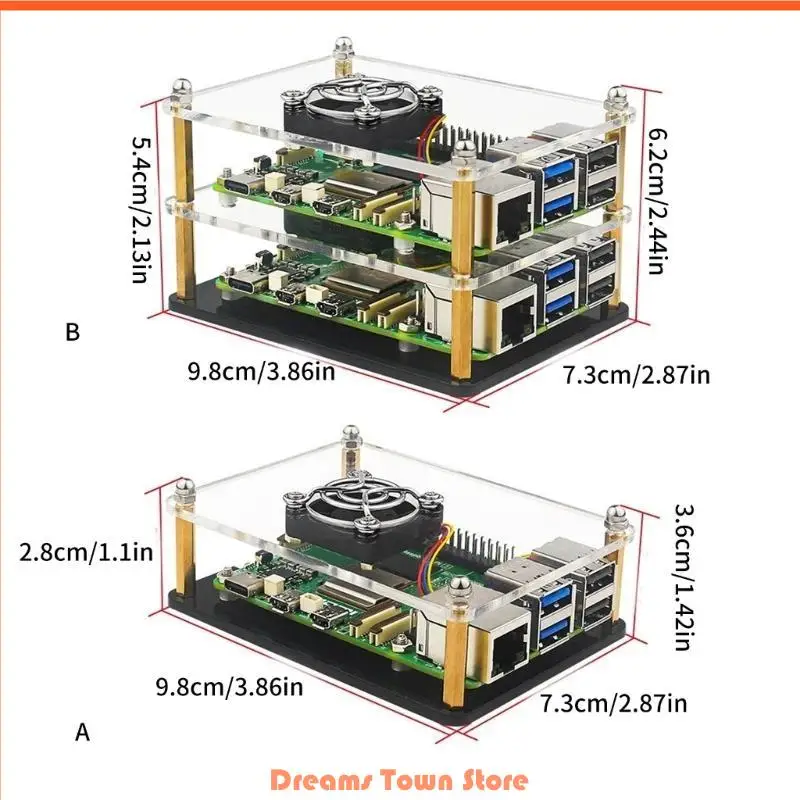 5.4cm/2.13in

6.2cm/2.44in

B

9.8cm/3.86in

7.3cm/2.87in

2.8cm/1.1in

3.6cm/1.42in

9.8cm/3.86in

7.3cm/2.87in

A

Dreams Town Store