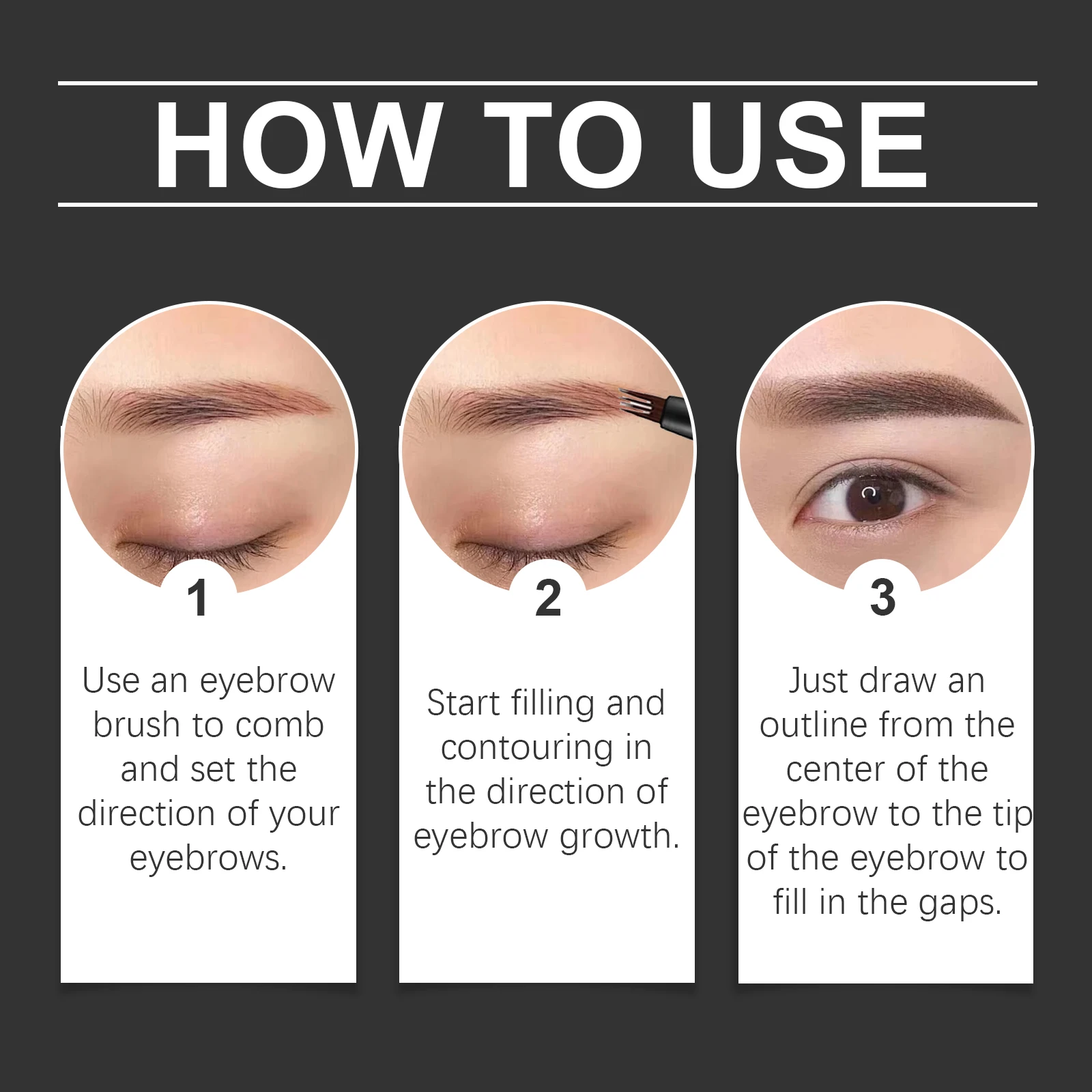 HOW TO USE

1

Use an eyebrow brush to comb and set the direction of your eyebrows.

2

Start filling and contouring in the direction of eyebrow growth.

3

Just draw an outline from the center of the eyebrow to the tip of the eyebrow to fill in the gaps.