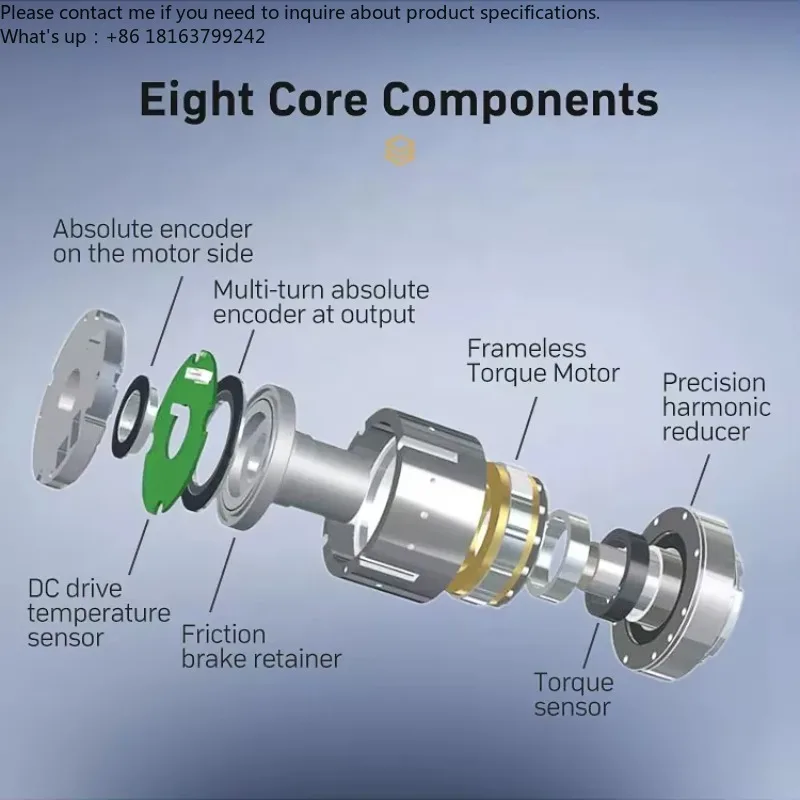 Please contact me if you need to inquire about product specifications.
What's up：+86 18163799242

Eight Core Components

Absolute encoder on the motor side

Multi-turn absolute encoder at output

Frameless Torque Motor

Precision harmonic reducer

DC drive temperature sensor

Friction brake retainer

Torque sensor