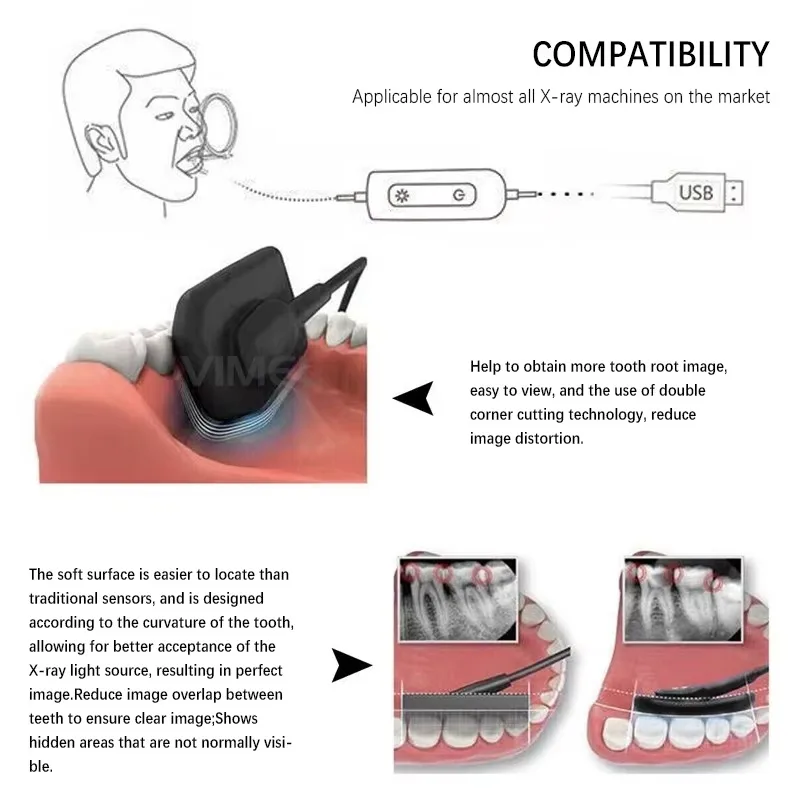 COMPATIBILITY

Applicable for almost all X-ray machines on the market

USB

VIME

Help to obtain more tooth root image, easy to view, and the use of double corner cutting technology, reduce image distortion.

The soft surface is easier to locate than traditional sensors, and is designed according to the curvature of the tooth, allowing for better acceptance of the X-ray light source, resulting in perfect image.Reduce image overlap between teeth to ensure clear image;Shows hidden areas that are not normally visible.