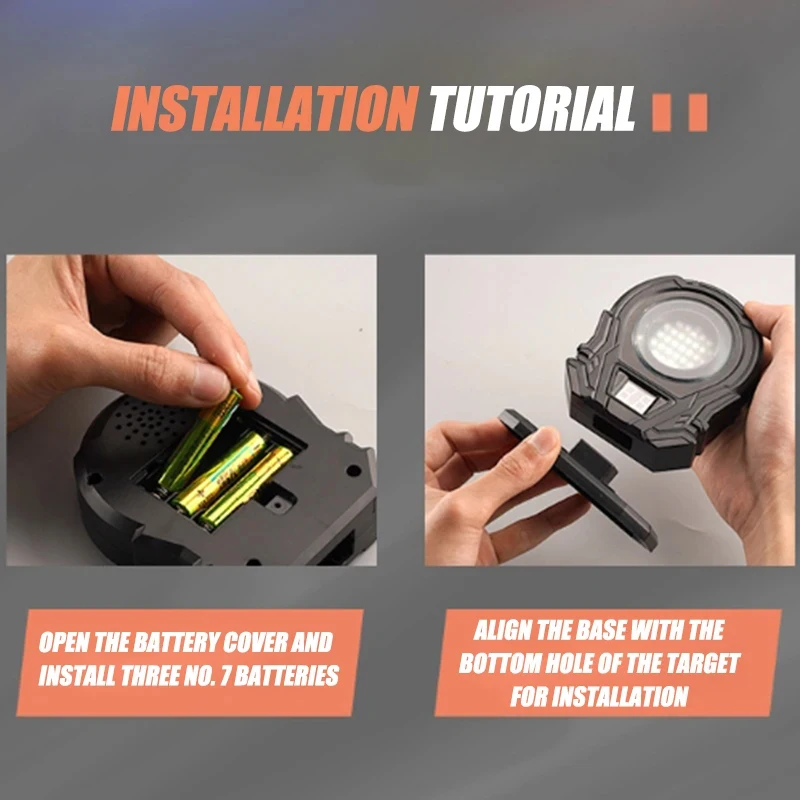 INSTALLATION TUTORIAL

OPEN THE BATTERY COVER AND INSTALL THREE NO. 7 BATTERIES

ALIGN THE BASE WITH THE BOTTOM HOLE OF THE TARGET FOR INSTALLATION