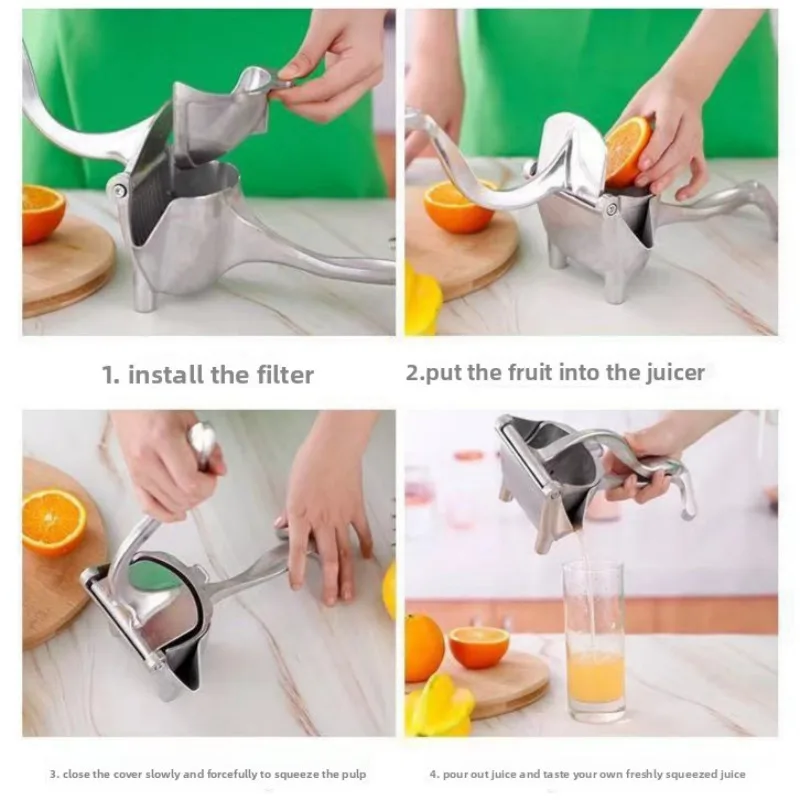 1. install the filter

2.put the fruit into the juicer

3. close the cover slowly and forcefully to squeeze the pulp

4. pour out juice and taste your own freshly squeezed juice