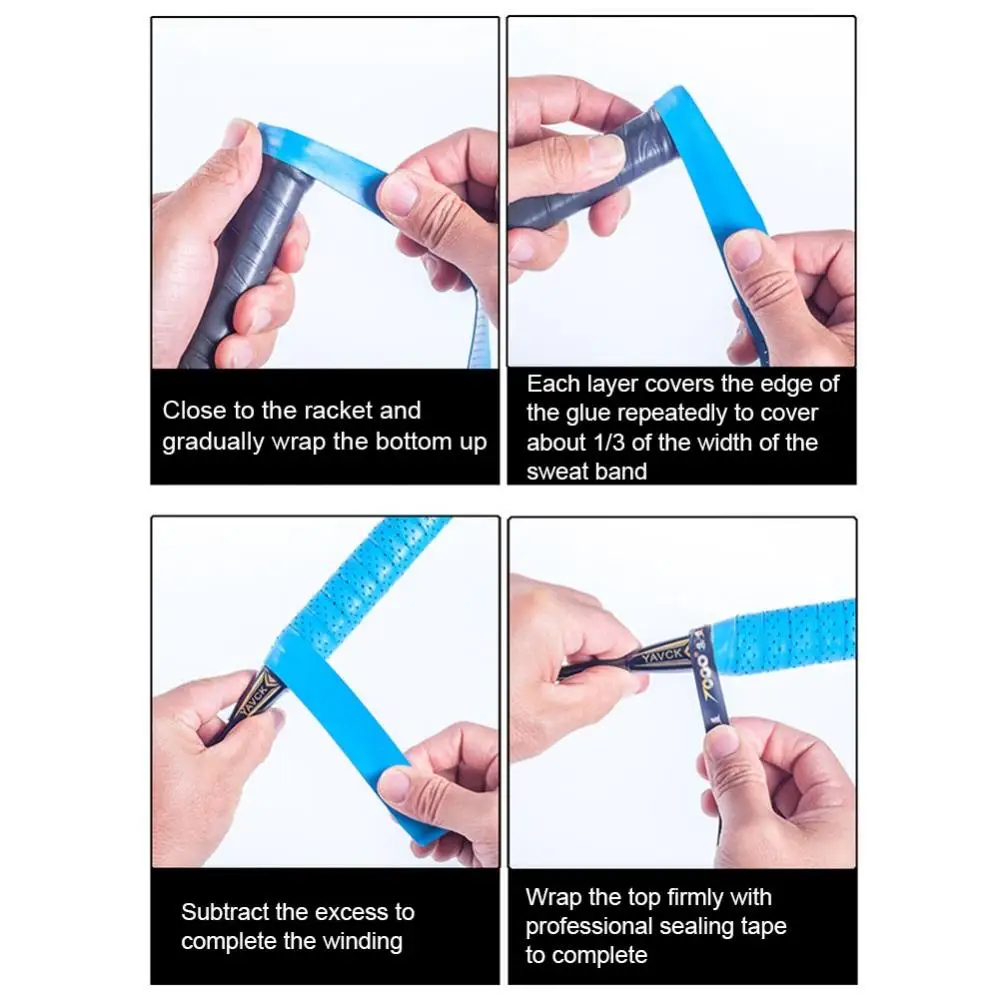 Close to the racket and gradually wrap the bottom up

Each layer covers the edge of the glue repeatedly to cover about 1/3 of the width of the sweat band

YAVCK

Subtract the excess to complete the winding

YAVCK
7000

Wrap the top firmly with professional sealing tape to complete