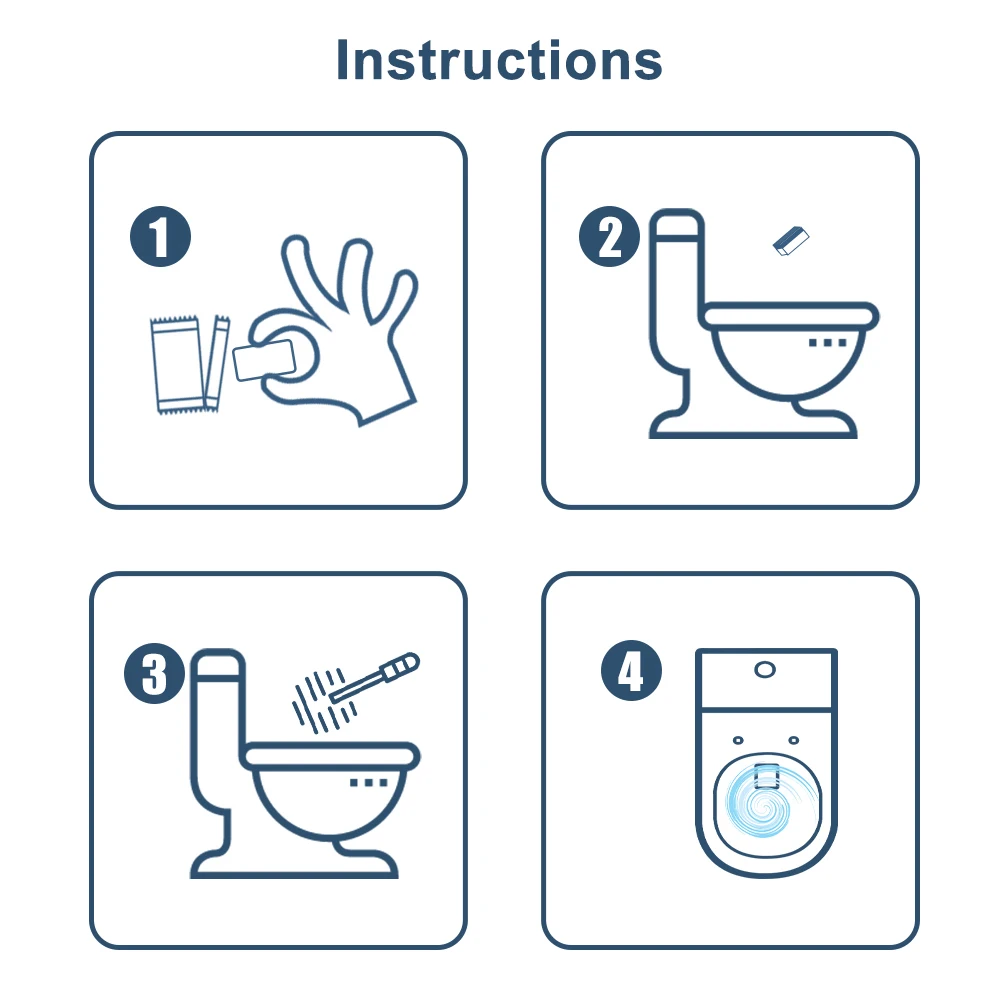 Instructions

1

2

3

4