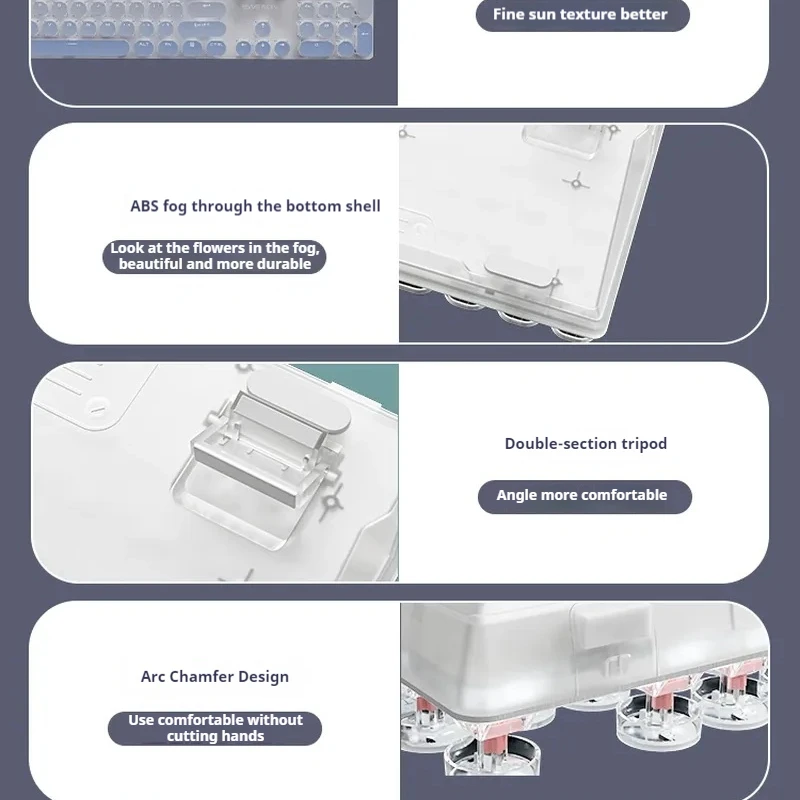 Fine sun texture better

ABS fog through the bottom shell

Look at the flowers in the fog, beautiful and more durable

Double-section tripod

Angle more comfortable

Arc Chamfer Design

Use comfortable without cutting hands