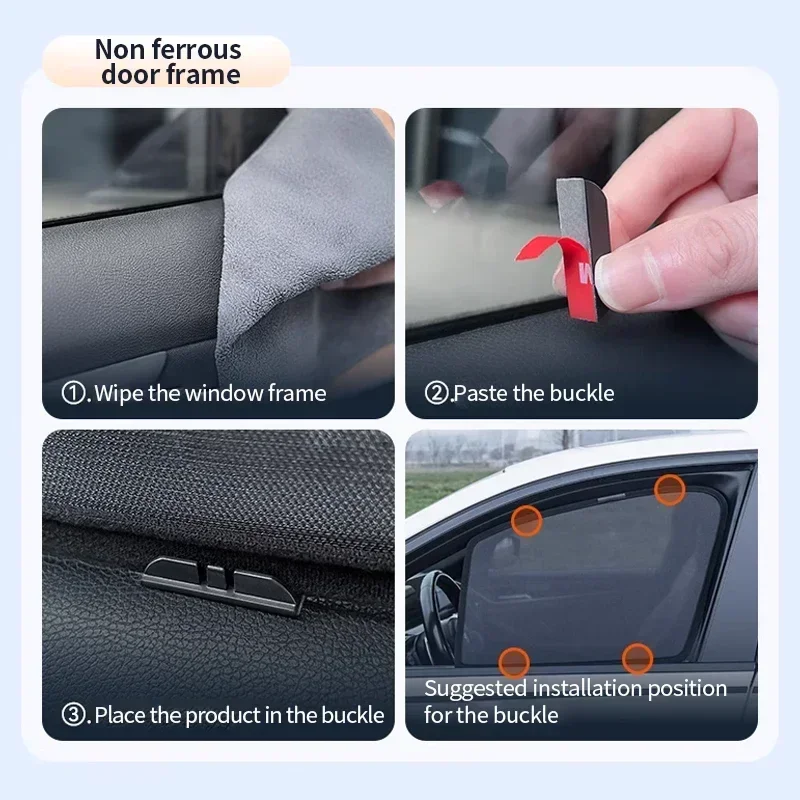 Non ferrous door frame

①. Wipe the window frame

②.Paste the buckle

③. Place the product in the buckle

Suggested installation position for the buckle