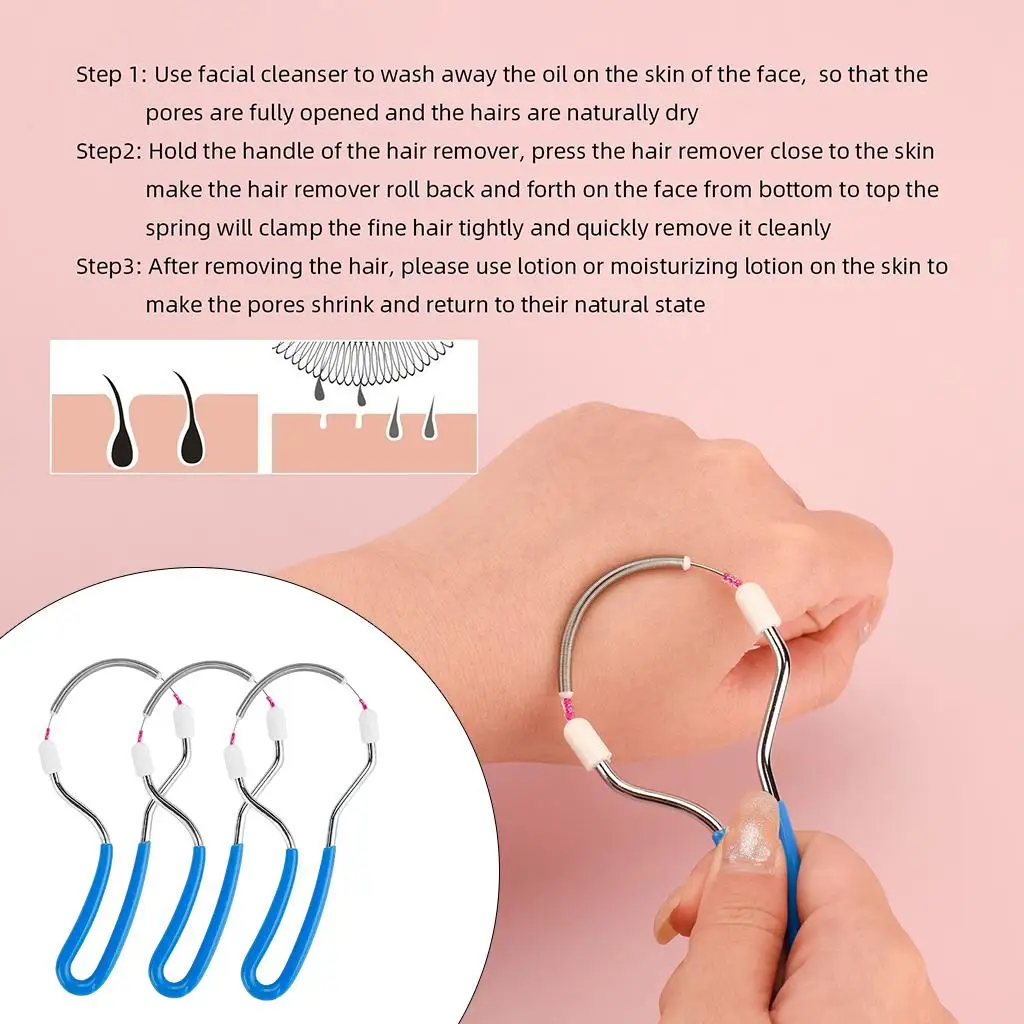 Step 1: Use facial cleanser to wash away the oil on the skin of the face,  so that the pores are fully opened and the hairs are naturally dry

Step2: Hold the handle of the hair remover, press the hair remover close to the skin make the hair remover roll back and forth on the face from bottom to top the spring will clamp the fine hair tightly and quickly remove it cleanly

Step3: After removing the hair, please use lotion or moisturizing lotion on the skin to make the pores shrink and return to their natural state