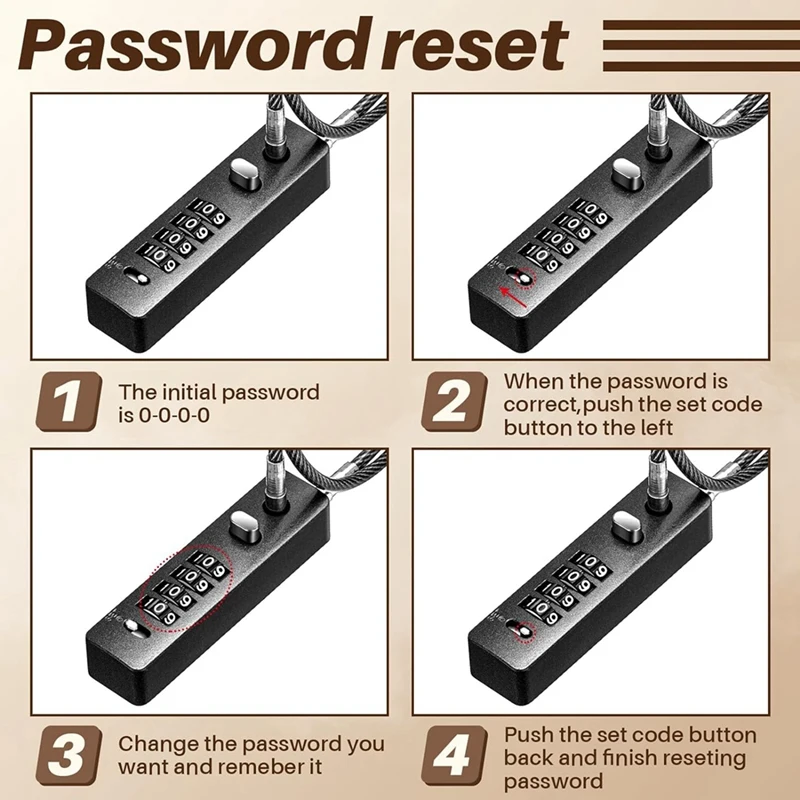 Password reset

1 The initial password is 0-0-0-0

2 When the password is correct,push the set code button to the left

3 Change the password you want and remeber it

4 Push the set code button back and finish reseting password