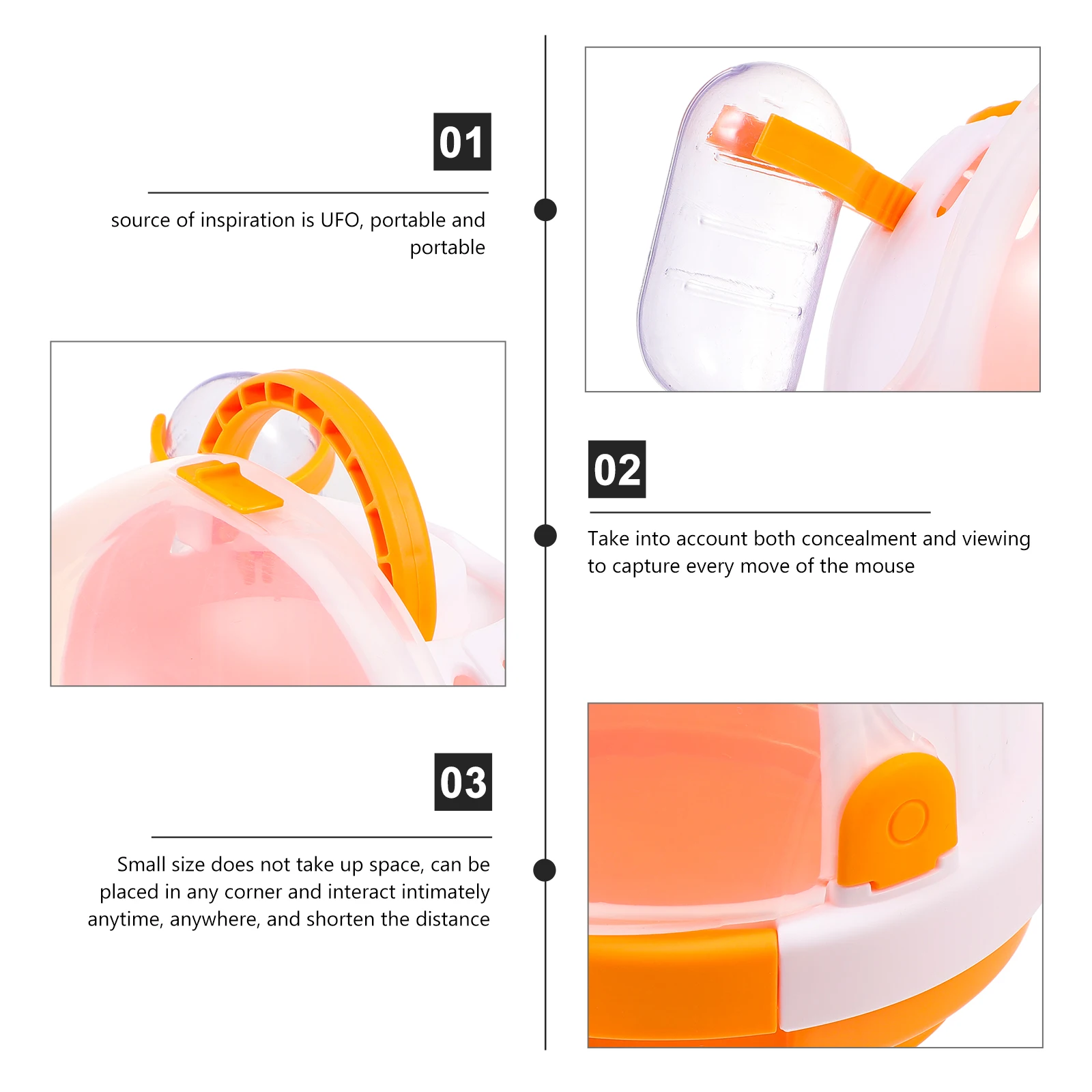 01

source of inspiration is UFO, portable and portable

02

Take into account both concealment and viewing to capture every move of the mouse

03

Small size does not take up space, can be placed in any corner and interact intimately anytime, anywhere, and shorten the distance