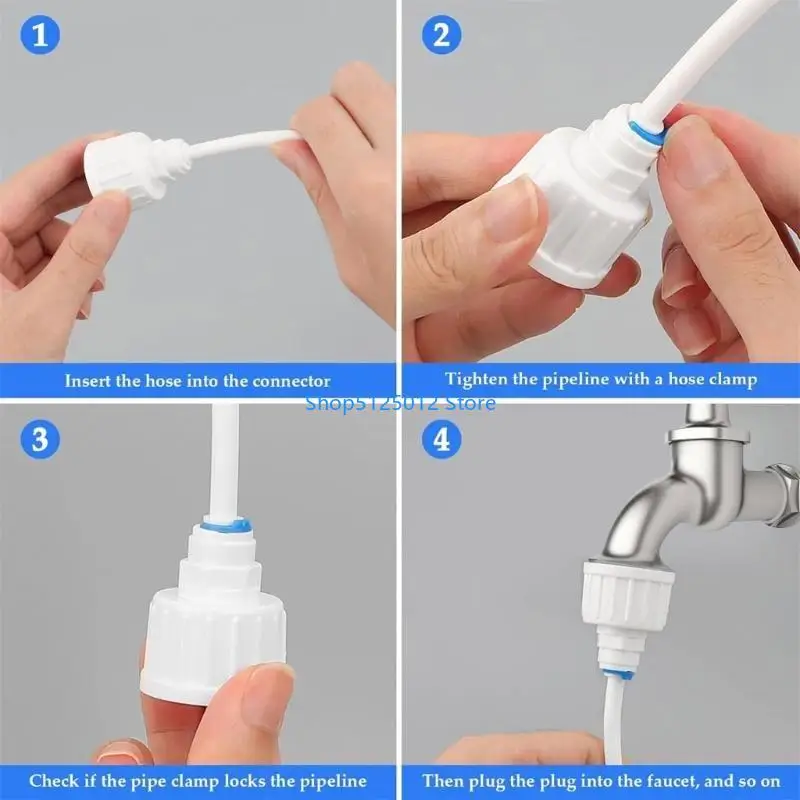 1

Insert the hose into the connector

2

Tighten the pipeline with a hose clamp

Shop5125012 Store

3

Check if the pipe clamp locks the pipeline

4

Then plug the plug into the faucet, and so on