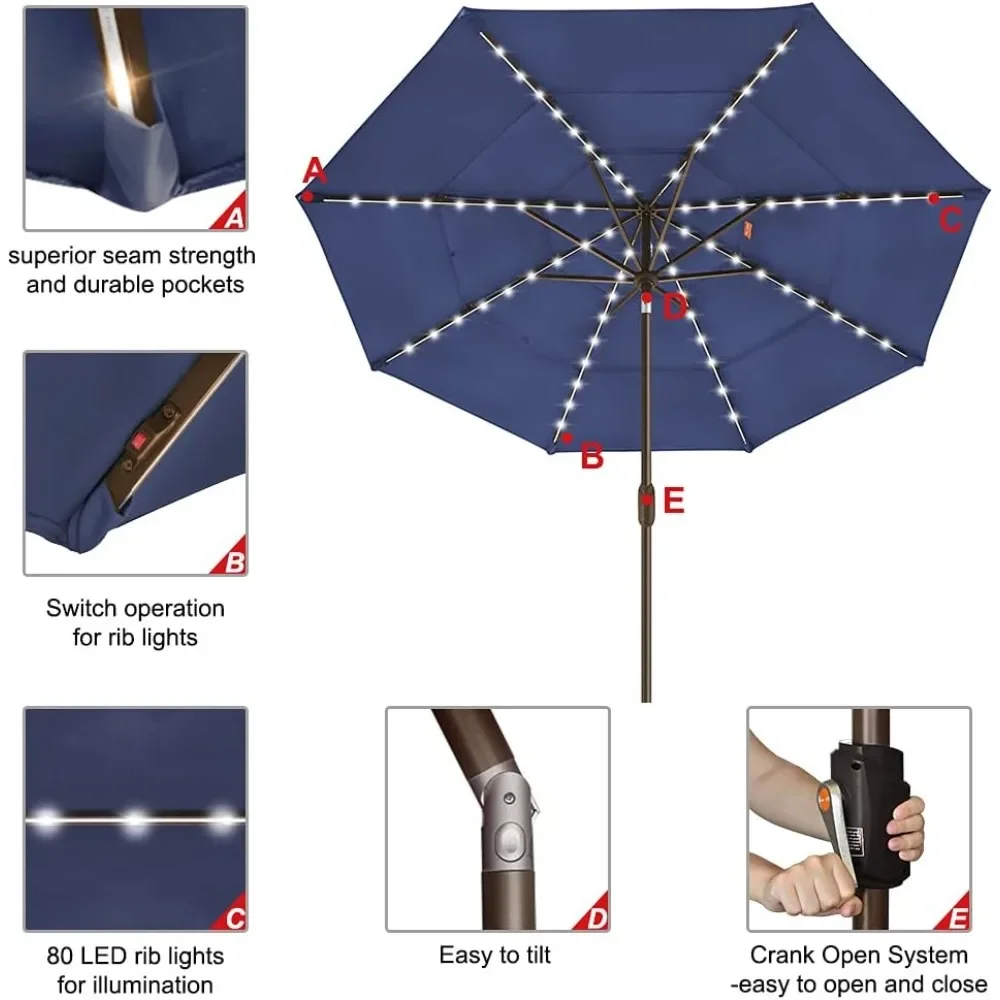 A

superior seam strength and durable pockets

B

Switch operation for rib lights

C

80 LED rib lights for illumination

A

C

D

B

E

D

Easy to tilt

E

Crank Open System -easy to open and close