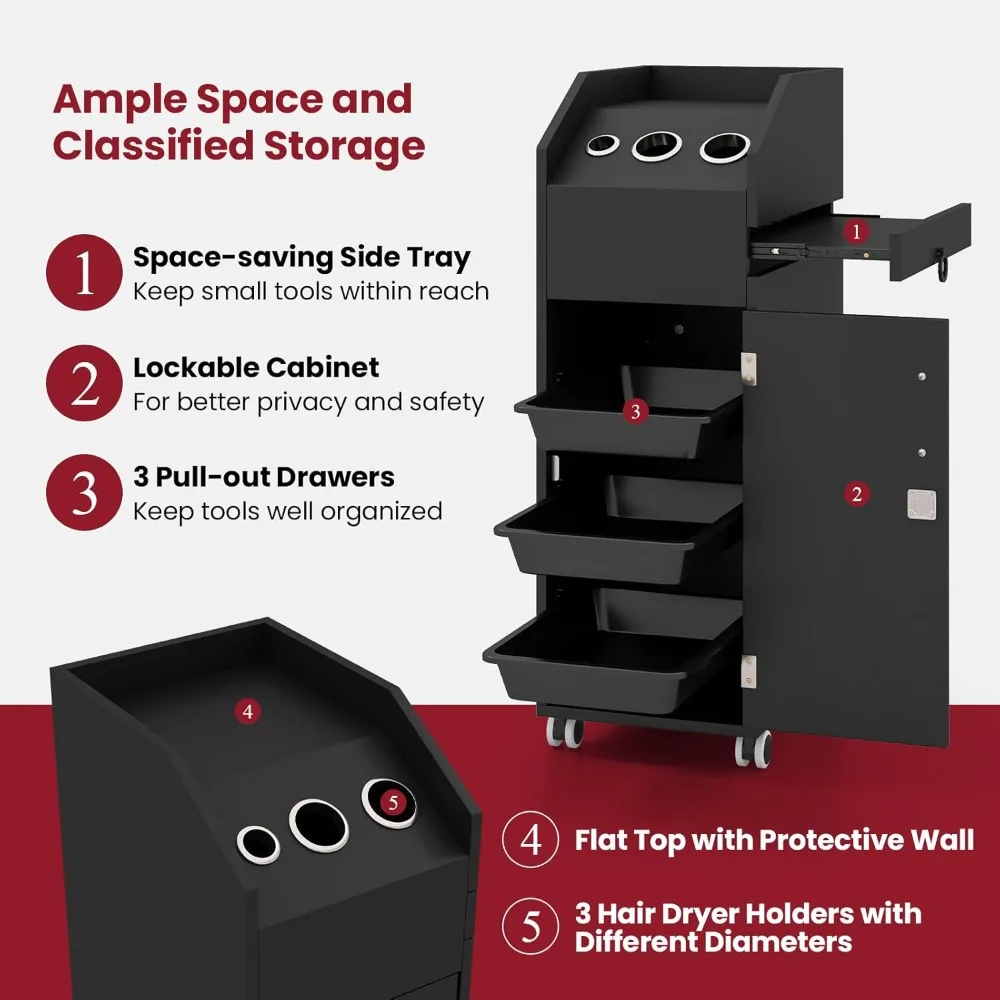 Ample Space and Classified Storage

1 Space-saving Side Tray
Keep small tools within reach

2 Lockable Cabinet
For better privacy and safety

3 3 Pull-out Drawers
Keep tools well organized

1

3

2

4

5

4 Flat Top with Protective Wall

5 3 Hair Dryer Holders with Different Diameters