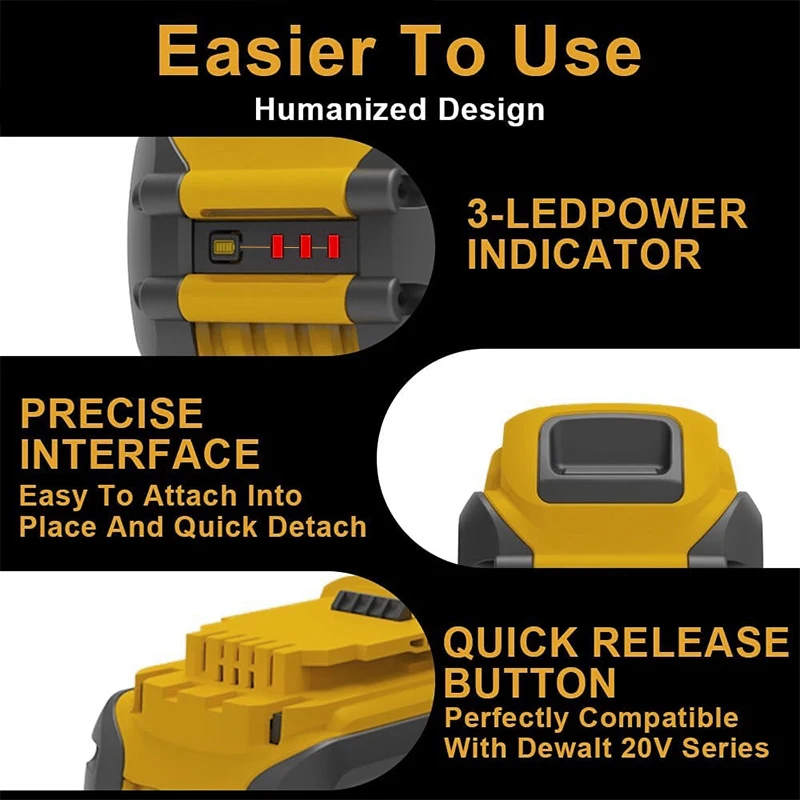 Easier To Use
Humanized Design

3-LEDPOWER INDICATOR

PRECISE INTERFACE
Easy To Attach Into Place And Quick Detach

QUICK RELEASE BUTTON
Perfectly Compatible With Dewalt 20V Series