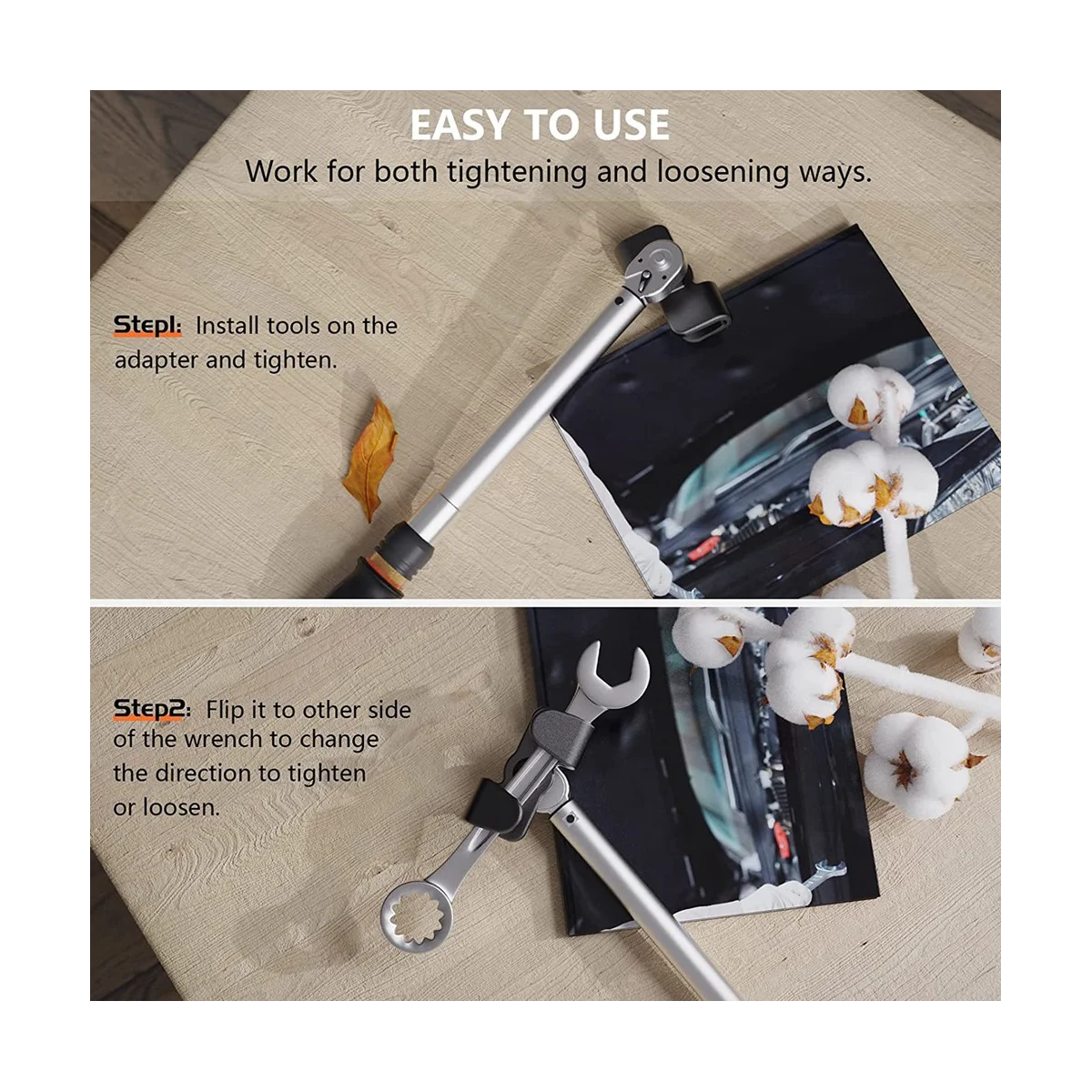 EASY TO USE
Work for both tightening and loosening ways.

Step1: Install tools on the adapter and tighten.

Step2: Flip it to other side of the wrench to change the direction to tighten or loosen.