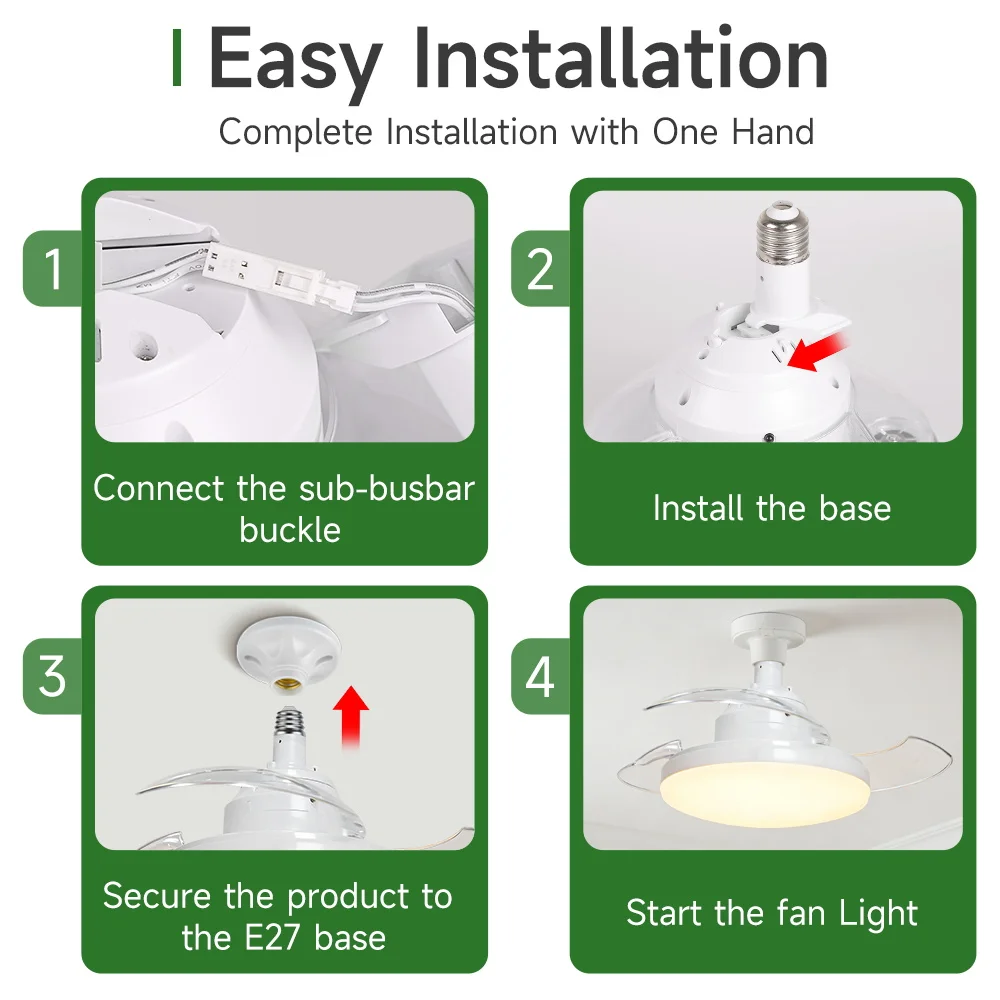 Easy Installation

Complete Installation with One Hand

1

Connect the sub-busbar buckle

2

Install the base

3

Secure the product to the E27 base

4

Start the fan Light