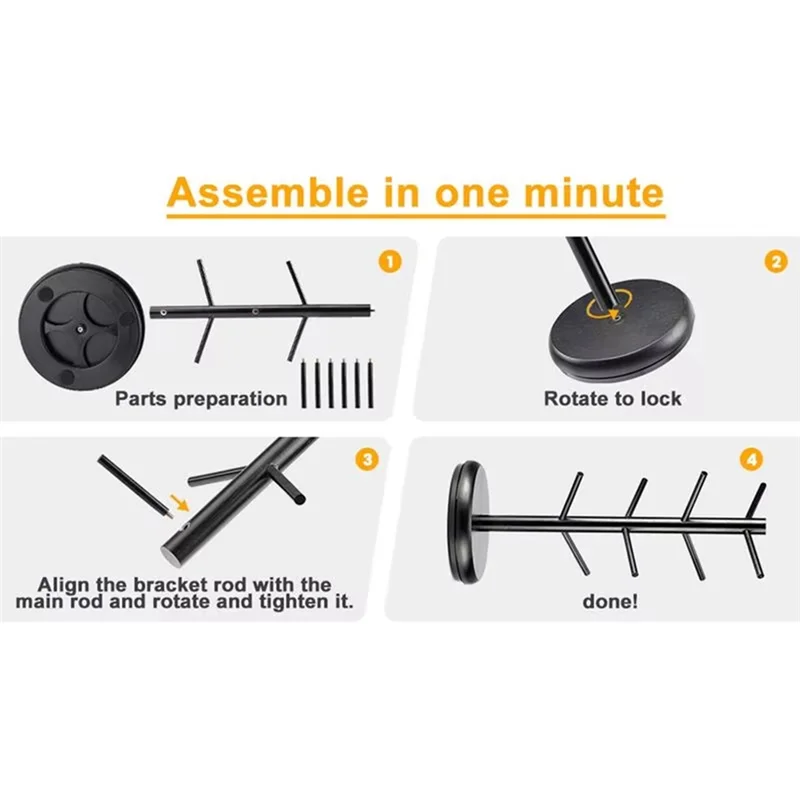 Assemble in one minute

1

Parts preparation

2

Rotate to lock

3

Align the bracket rod with the main rod and rotate and tighten it.

4

done!