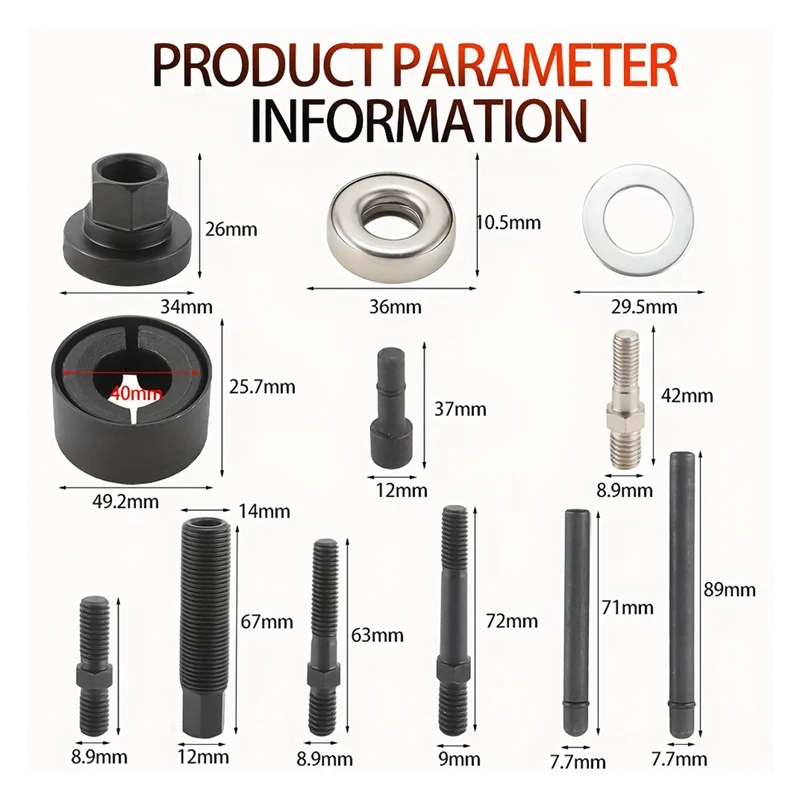 PRODUCT PARAMETER INFORMATION

26mm

34mm

10.5mm

36mm

29.5mm

40mm

25.7mm

49.2mm

37mm

12mm

42mm

8.9mm

14mm

67mm

12mm

8.9mm

63mm

8.9mm

72mm

9mm

71mm

7.7mm

89mm

7.7mm