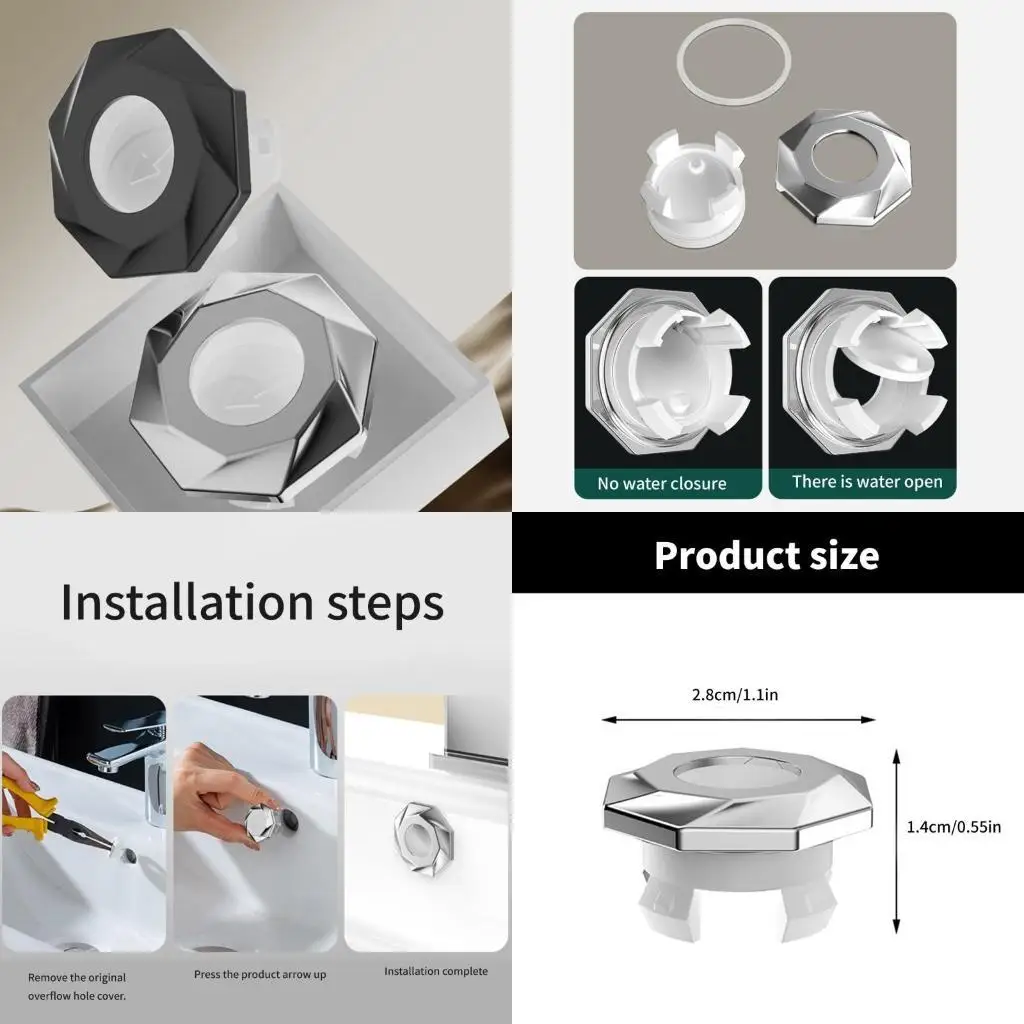 No water closure

There is water open

Installation steps

Remove the original overflow hole cover.

Press the product arrow up

Installation complete

Product size

2.8cm/1.1in

1.4cm/0.55in