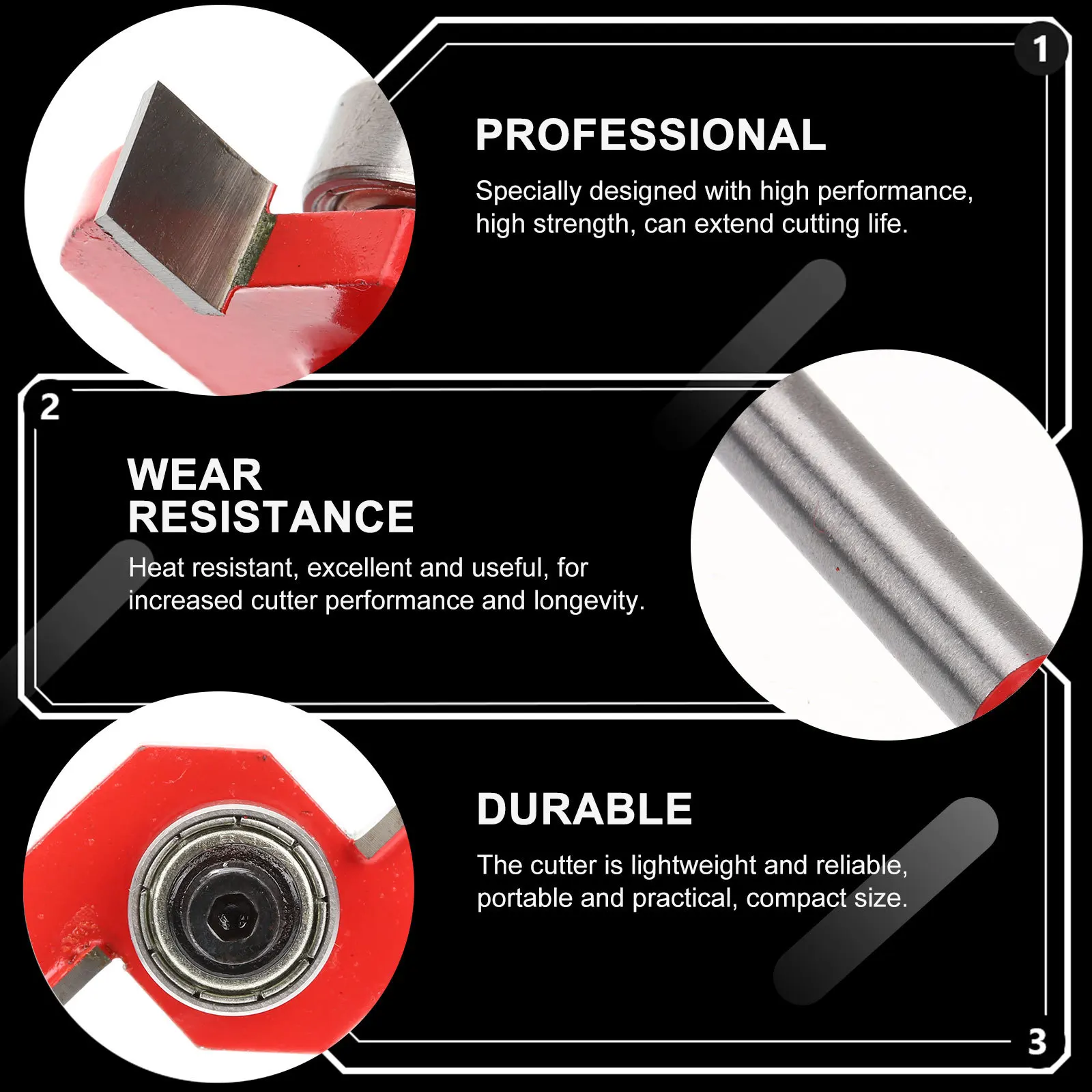 1

PROFESSIONAL

Specially designed with high performance, high strength, can extend cutting life.

2

WEAR RESISTANCE

Heat resistant, excellent and useful, for increased cutter performance and longevity.

DURABLE

The cutter is lightweight and reliable, portable and practical, compact size.

3