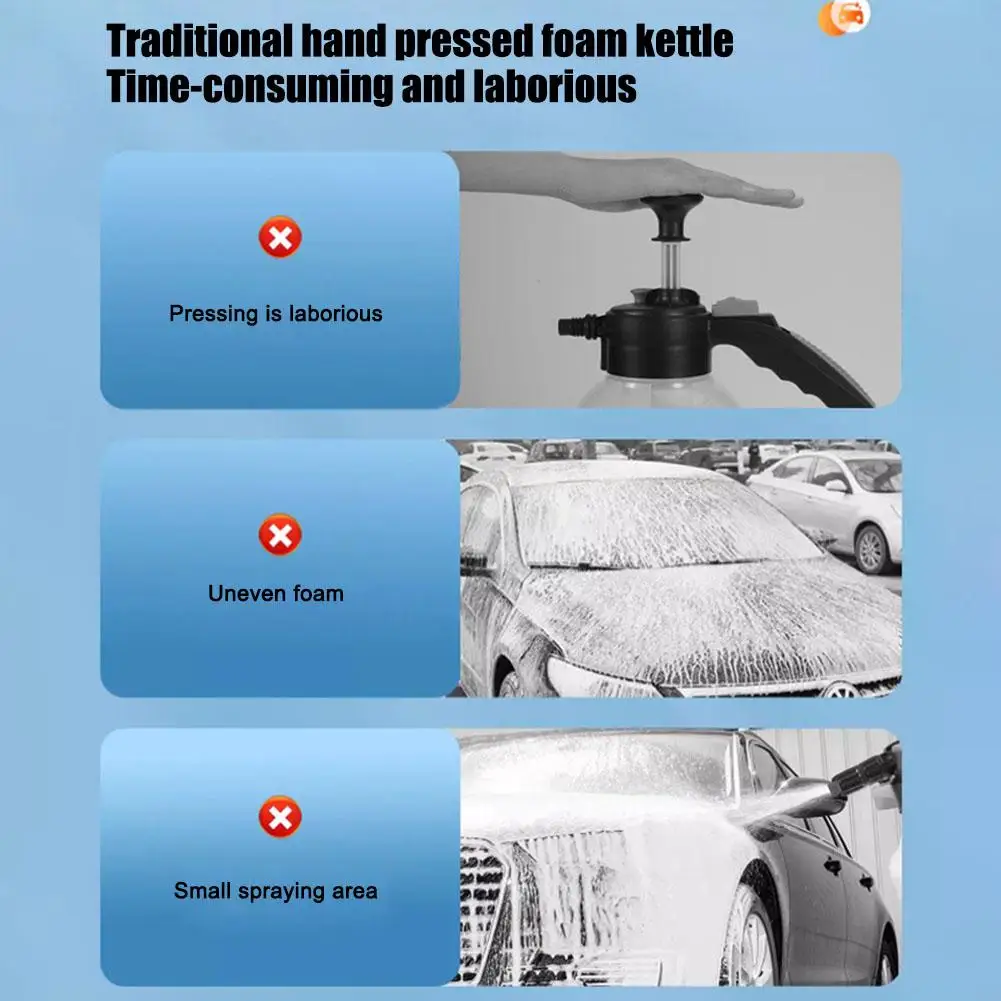 Traditional hand pressed foam kettle
Time-consuming and laborious

Pressing is laborious

Uneven foam

Small spraying area