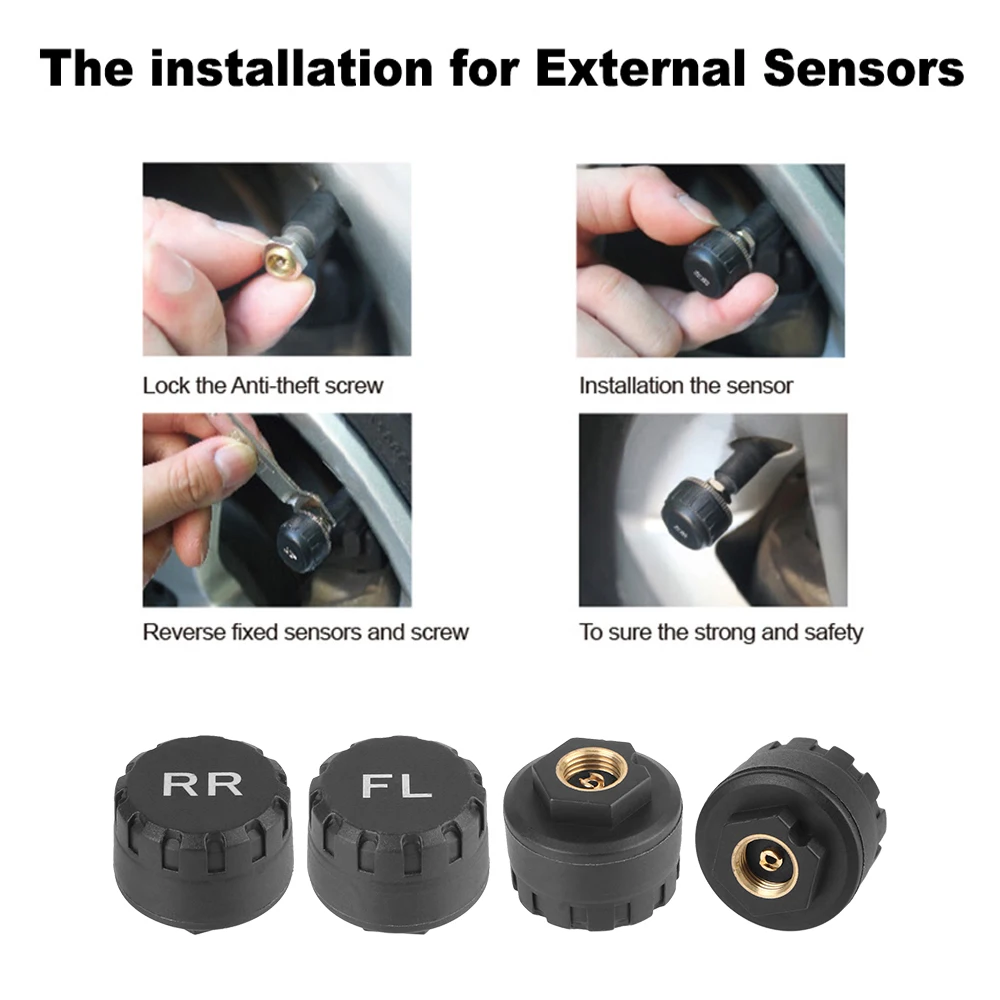 The installation for External Sensors

Lock the Anti-theft screw

Installation the sensor

Reverse fixed sensors and screw

To sure the strong and safety

RR

FL