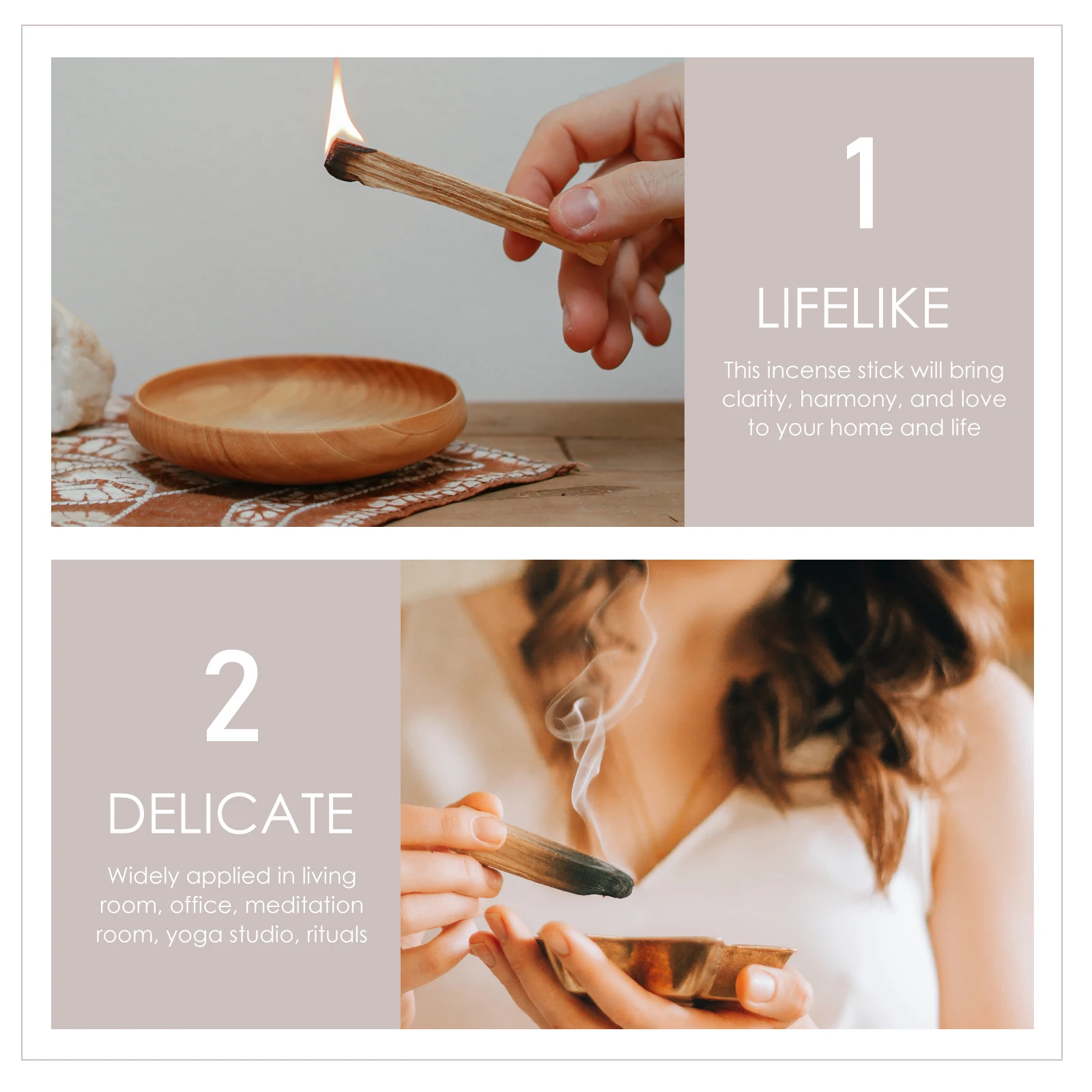 1

LIFELIKE

This incense stick will bring clarity, harmony, and love to your home and life

2

DELICATE

Widely applied in living room, office, meditation room, yoga studio, rituals