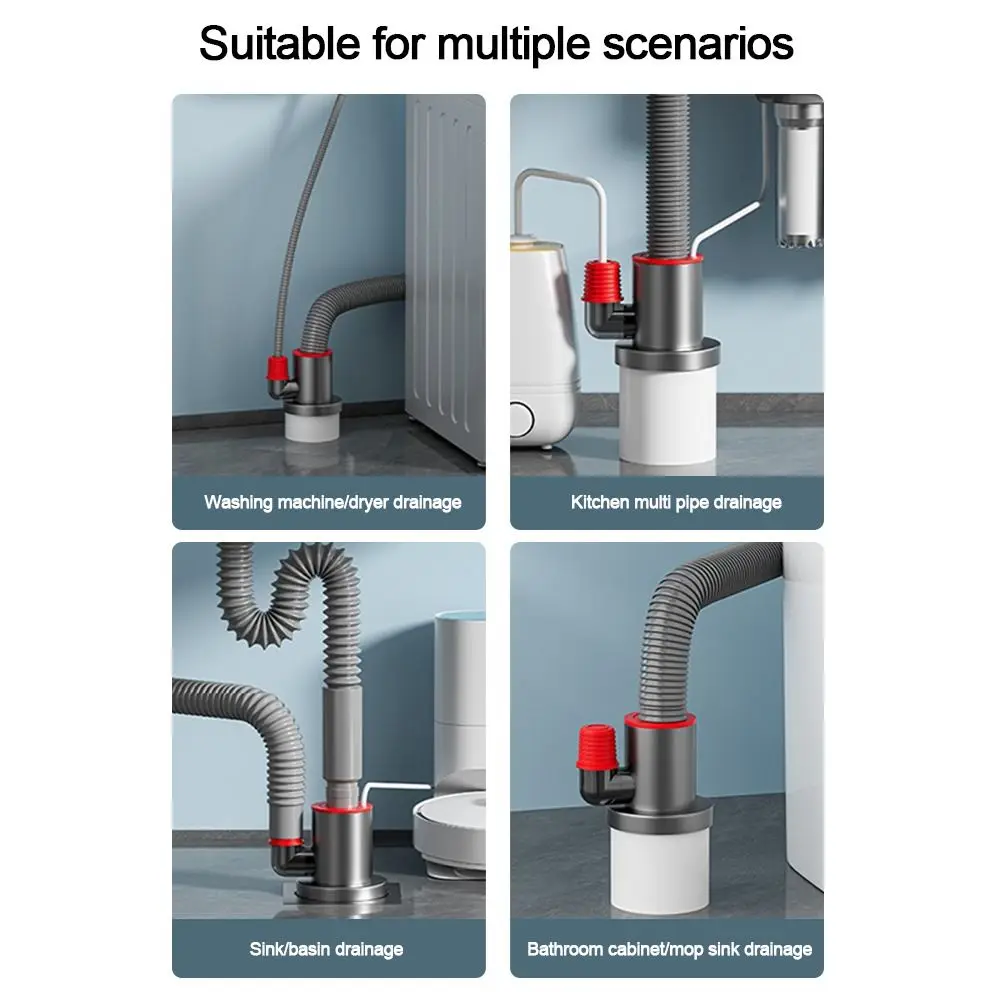 Suitable for multiple scenarios

Washing machine/dryer drainage

Kitchen multi pipe drainage

Sink/basin drainage

Bathroom cabinet/mop sink drainage