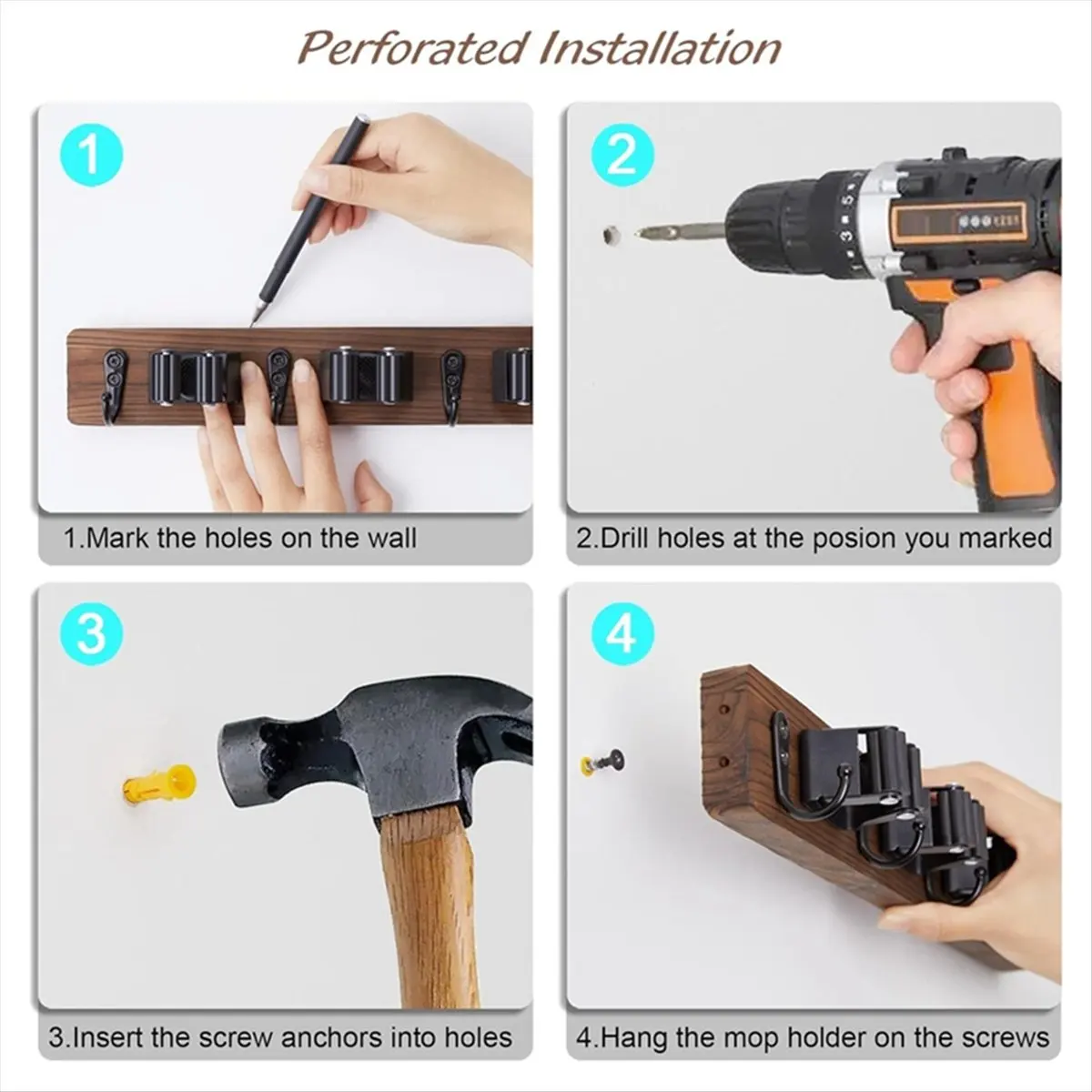 Perforated Installation

1

1.Mark the holes on the wall

2

2.Drill holes at the posion you marked

3

3.Insert the screw anchors into holes

4

4.Hang the mop holder on the screws