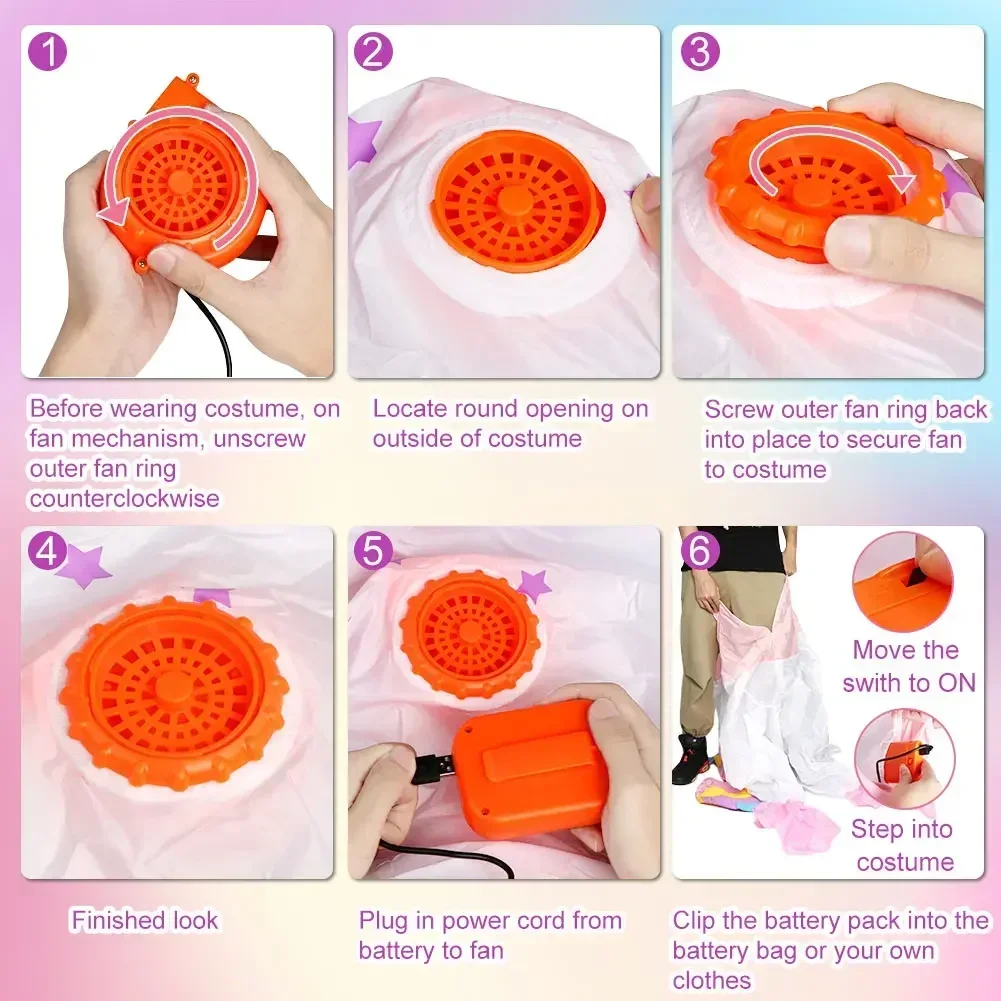 1

Before wearing costume, on fan mechanism, unscrew outer fan ring counterclockwise

2

Locate round opening on outside of costume

3

Screw outer fan ring back into place to secure fan to costume

4

Finished look

5

Plug in power cord from battery to fan

6

Move the swith to ON

Step into costume

Clip the battery pack into the battery bag or your own clothes