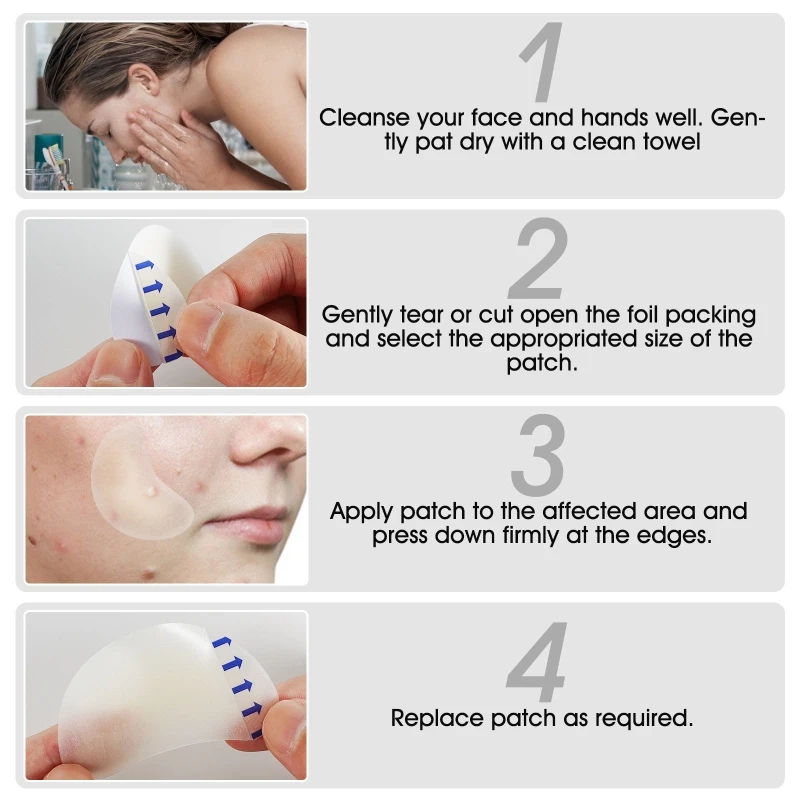 1

Cleanse your face and hands well. Gently pat dry with a clean towel

2

Gently tear or cut open the foil packing and select the appropriated size of the patch.

3

Apply patch to the affected area and press down firmly at the edges.

4

Replace patch as required.