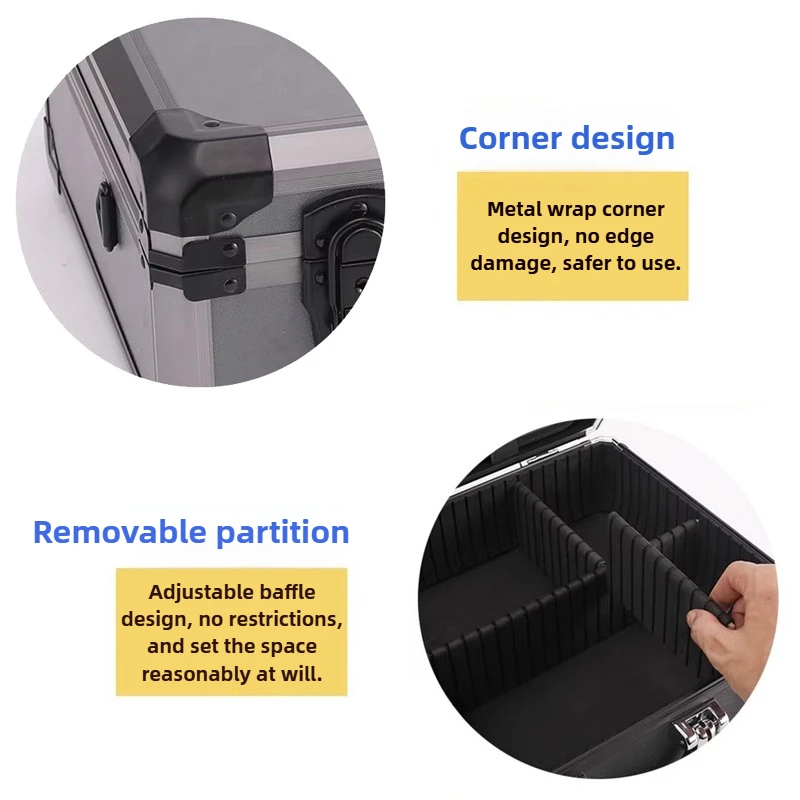 Corner design

Metal wrap corner design, no edge damage, safer to use.

Removable partition

Adjustable baffle design, no restrictions, and set the space reasonably at will.