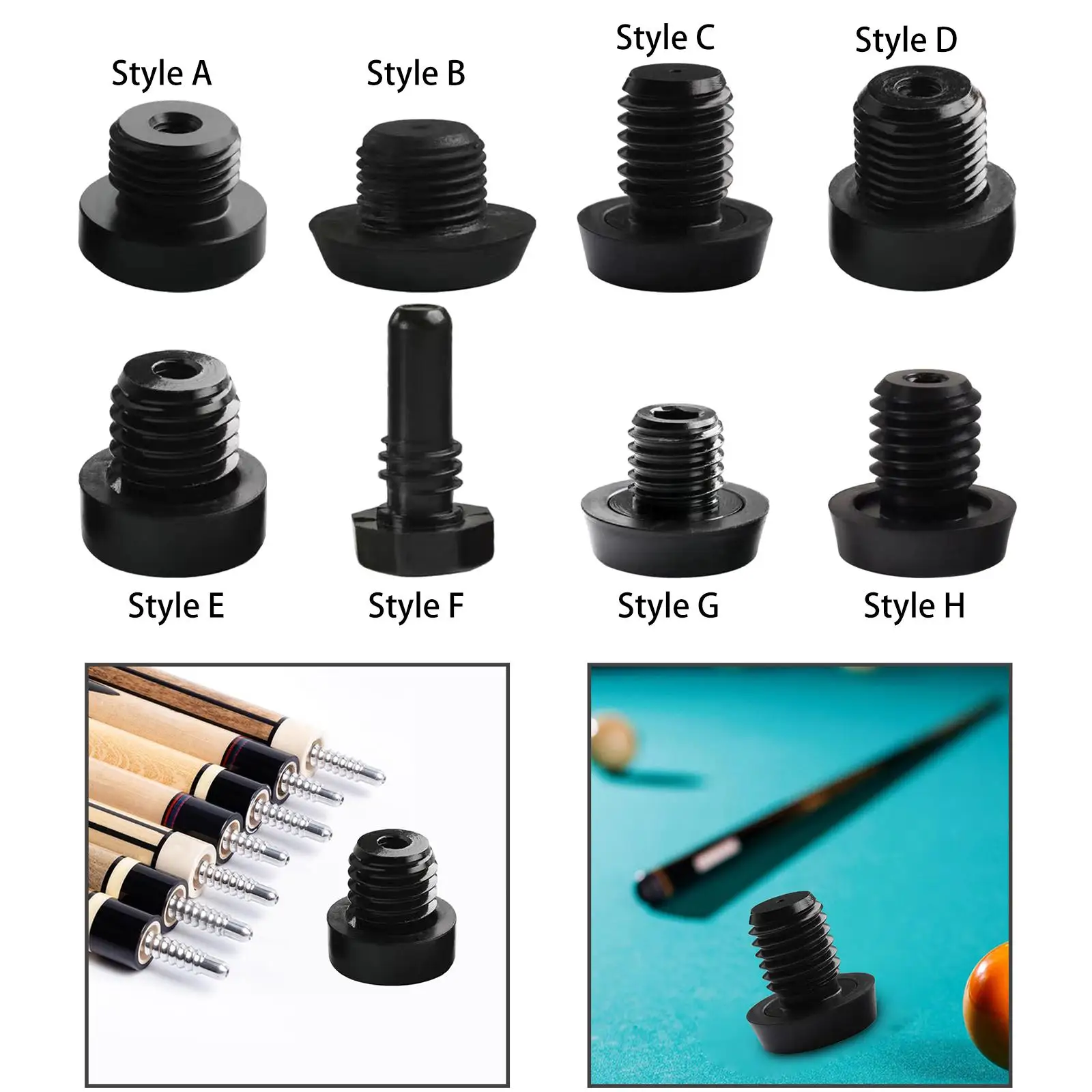 Style A
Style B
Style C
Style D

Style E
Style F
Style G
Style H