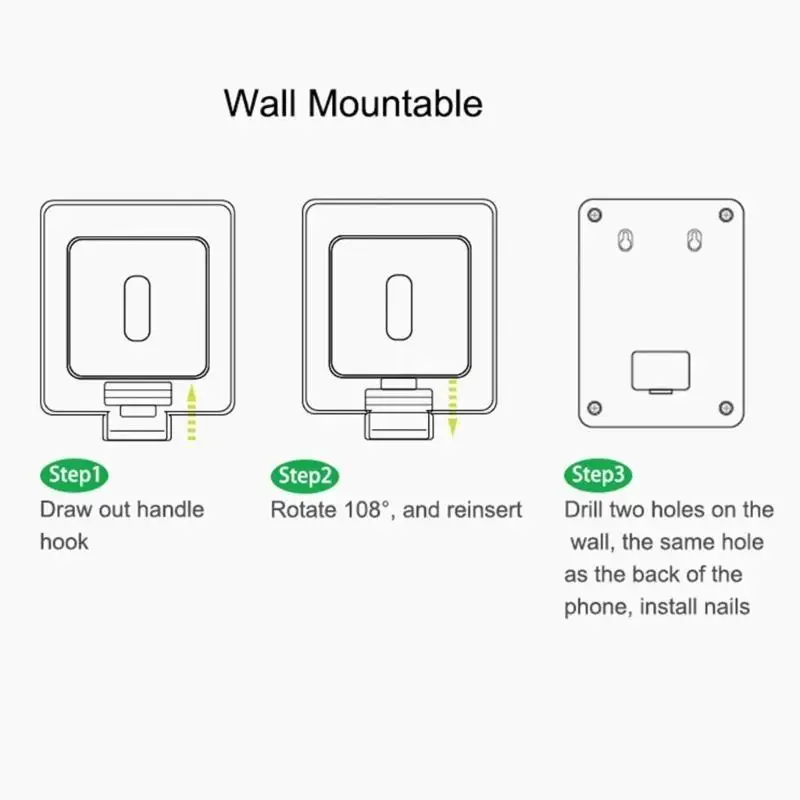 Wall Mountable

Step1
Draw out handle hook

Step2
Rotate 108°, and reinsert

Step3
Drill two holes on the wall, the same hole as the back of the phone, install nails