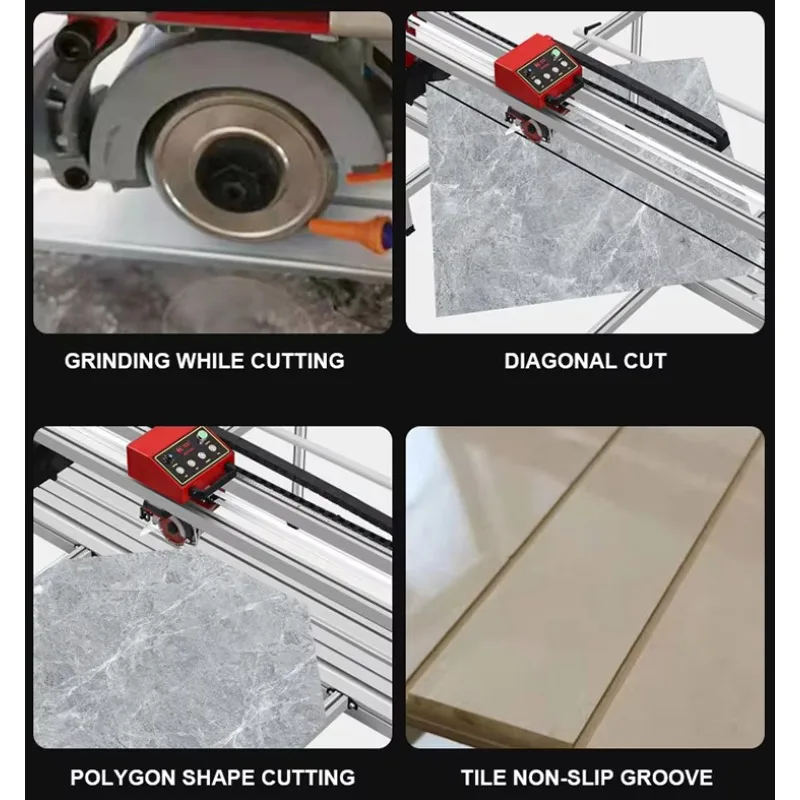 GRINDING WHILE CUTTING

DIAGONAL CUT

POLYGON SHAPE CUTTING

TILE NON-SLIP GROOVE