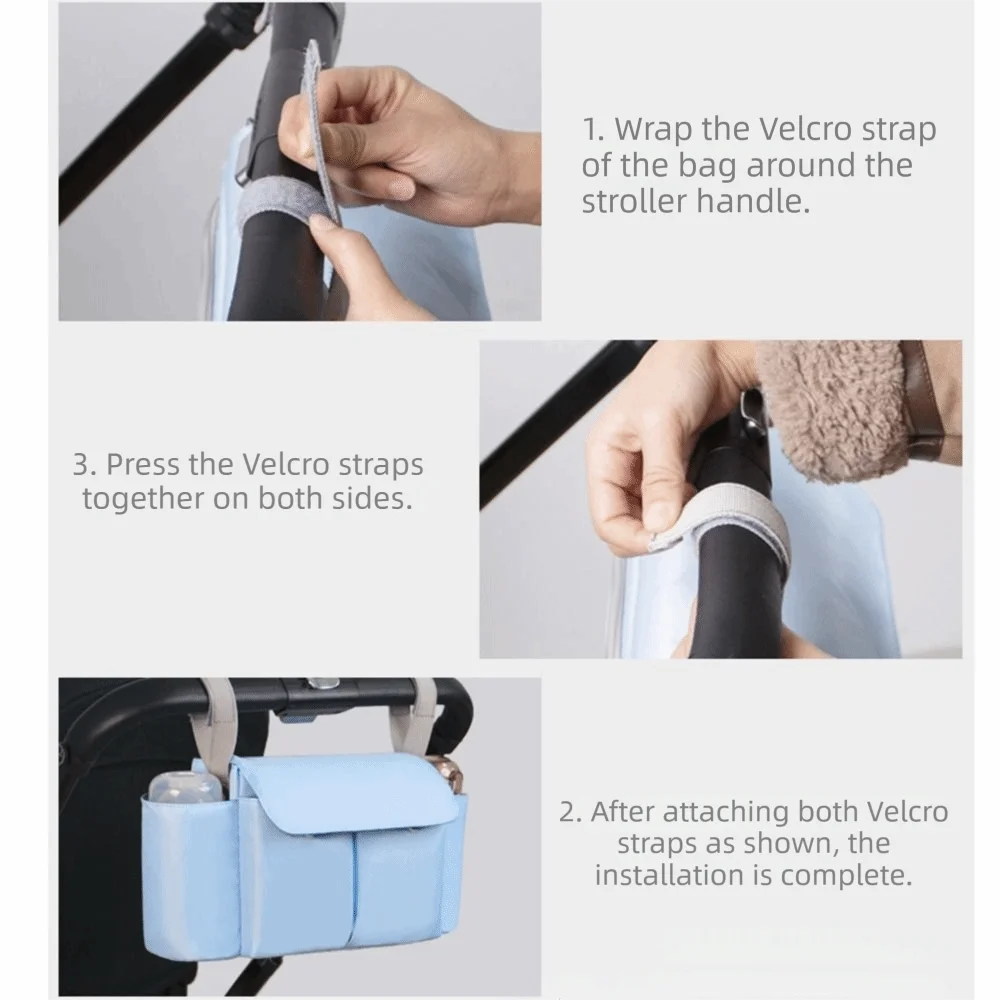 1. Wrap the Velcro strap of the bag around the stroller handle.

3. Press the Velcro straps together on both sides.

2. After attaching both Velcro straps as shown, the installation is complete.