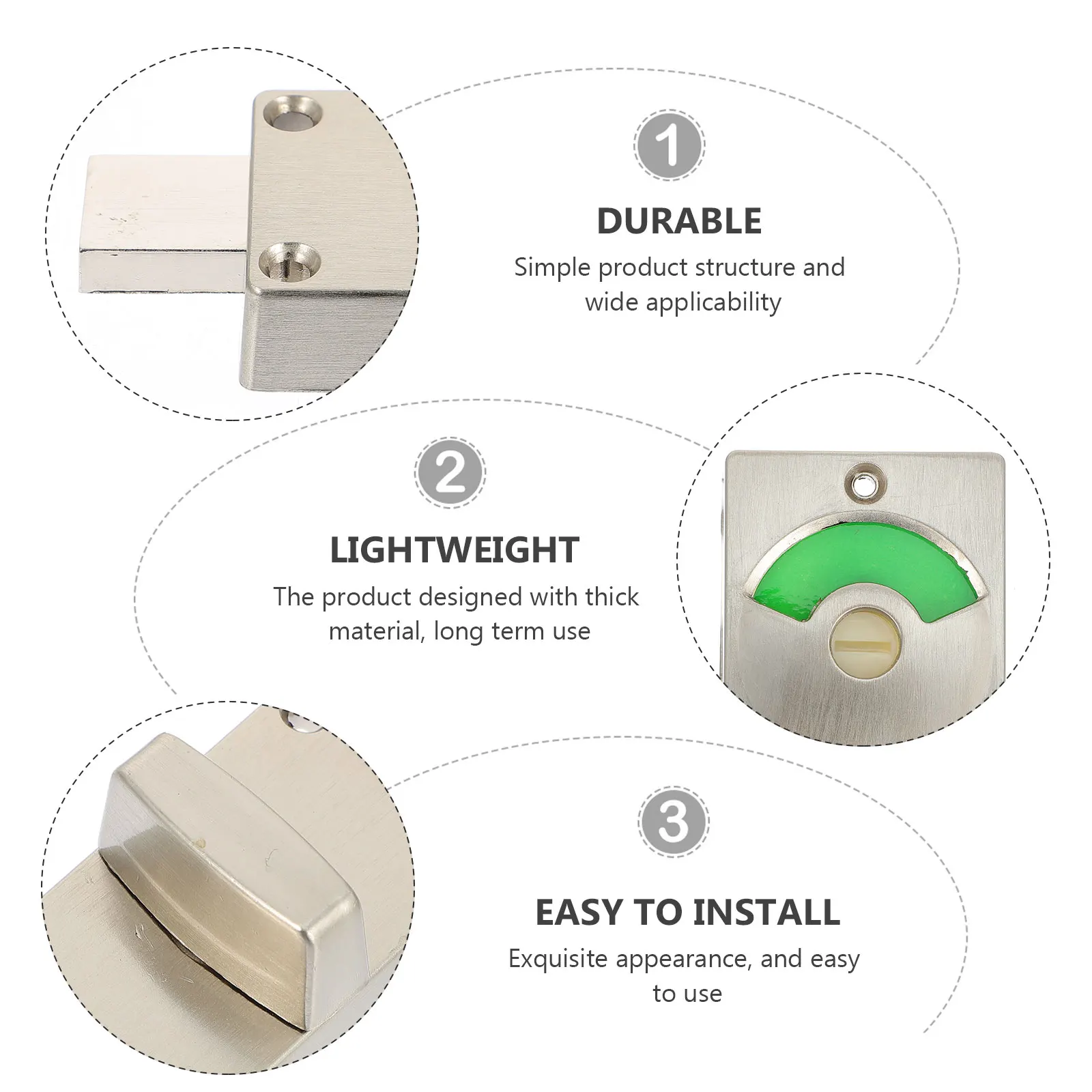 1

DURABLE

Simple product structure and wide applicability

2

LIGHTWEIGHT

The product designed with thick material, long term use

3

EASY TO INSTALL

Exquisite appearance, and easy to use