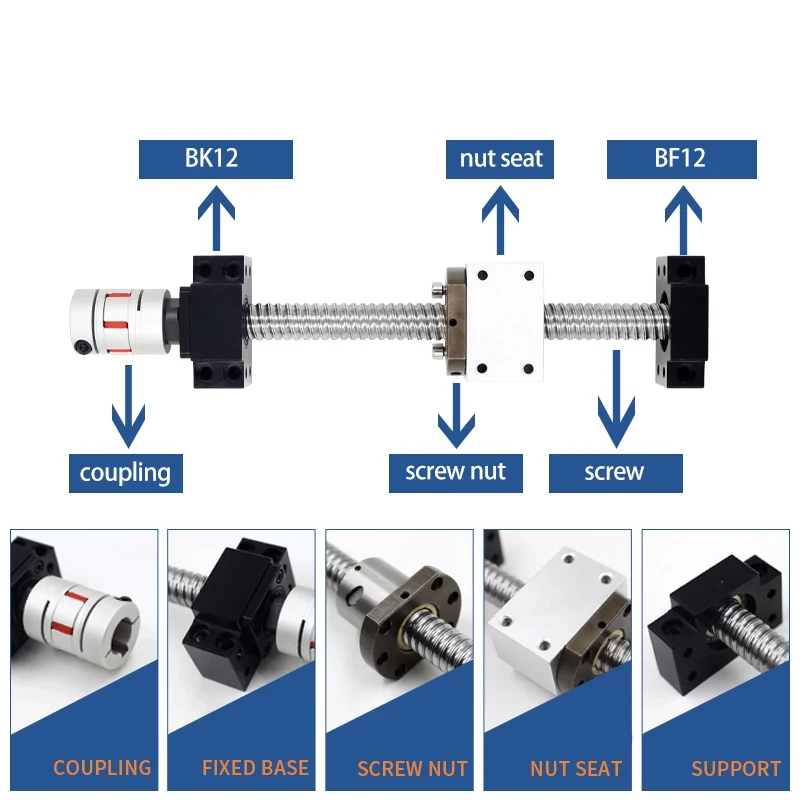 BK12

nut seat

BF12

coupling

screw nut

screw

COUPLING

FIXED BASE

SCREW NUT

NUT SEAT

SUPPORT