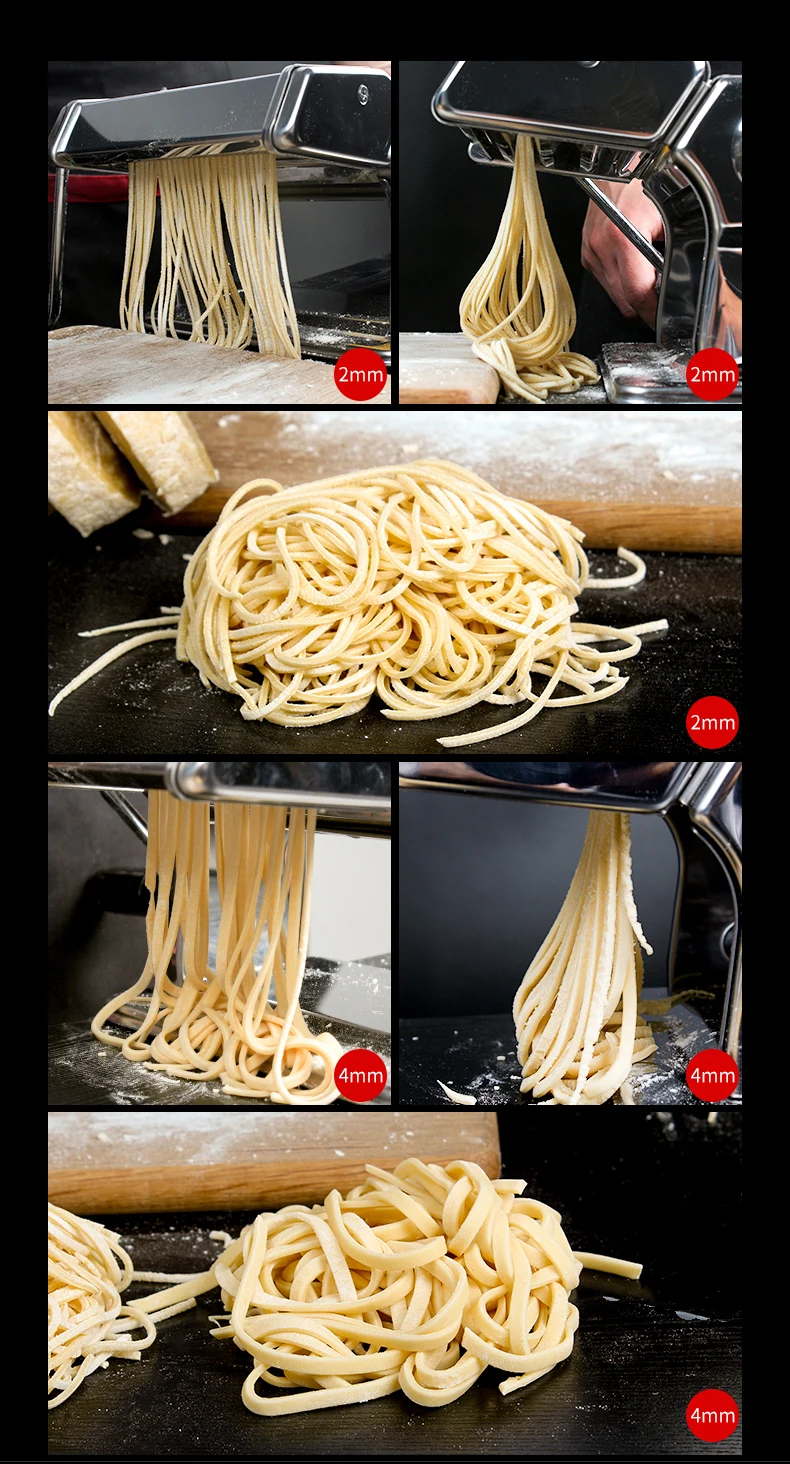 2mm

2mm

2mm

4mm

4mm

4mm