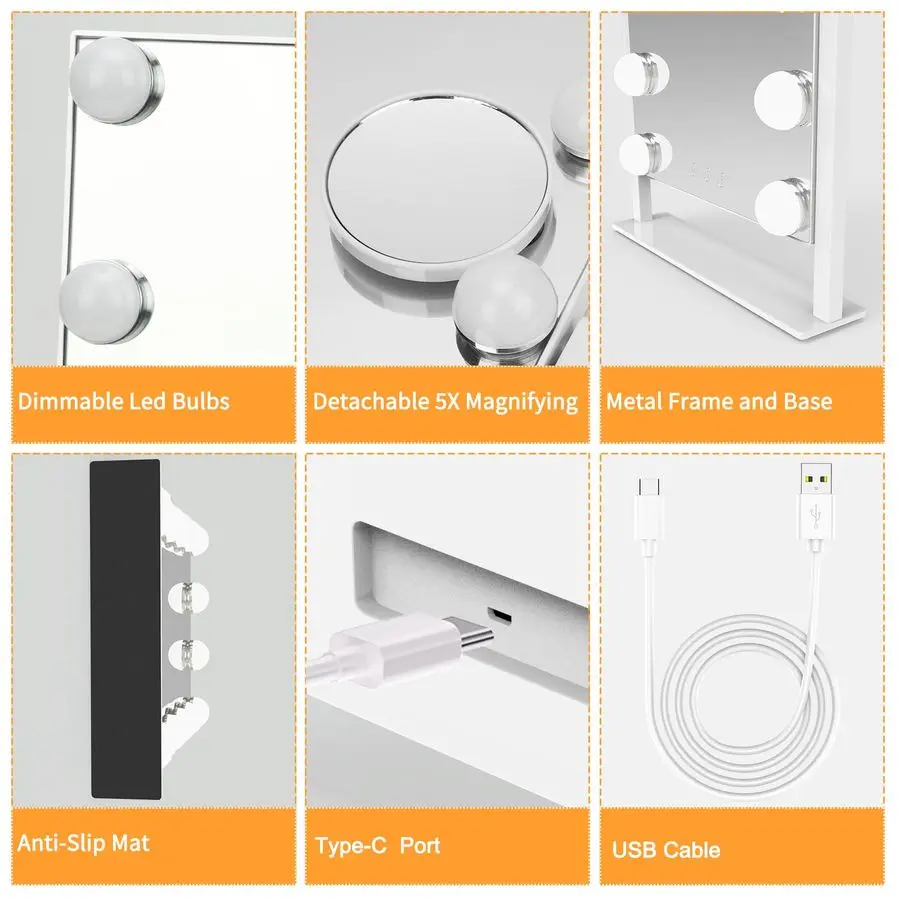 Dimmable Led Bulbs

Detachable 5X Magnifying

Metal Frame and Base

Anti-Slip Mat

Type-C Port

USB Cable