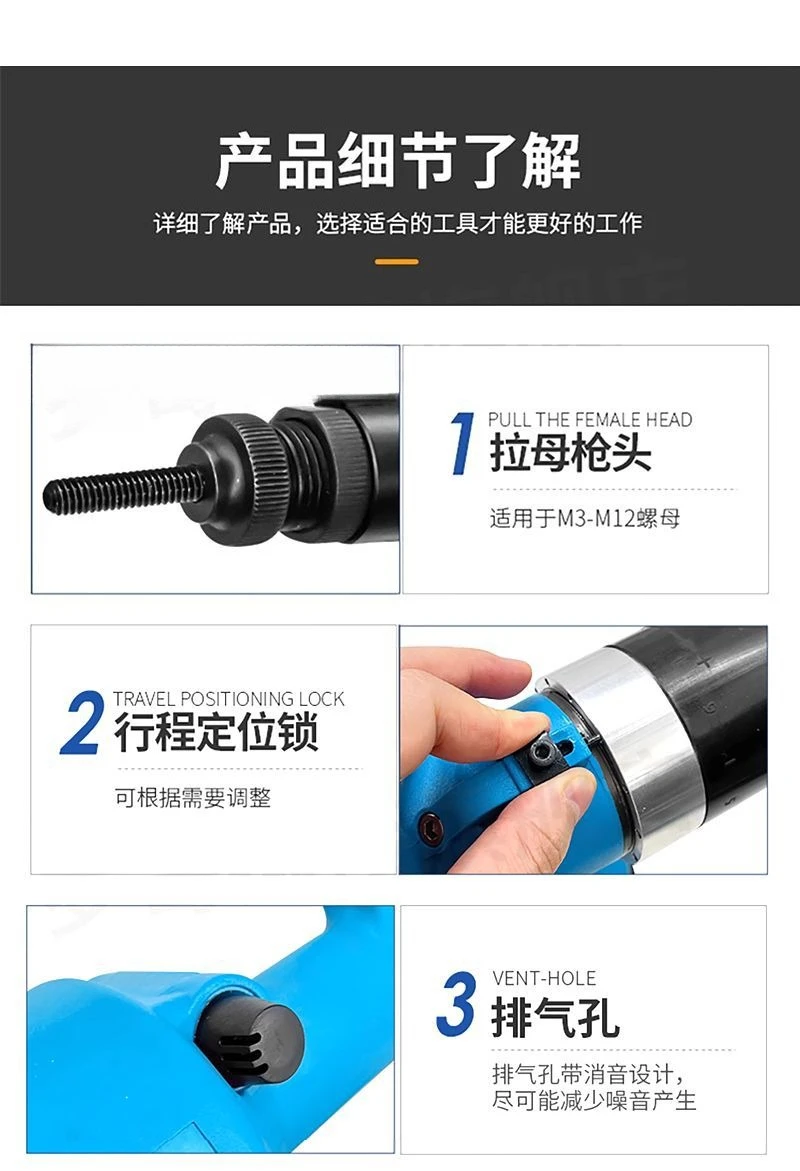 产品细节了解

详细了解产品，选择适合的工具才能更好的工作

1 PULL THE FEMALE HEAD
拉母枪头

适用于M3-M12螺母

2 TRAVEL POSITIONING LOCK
行程定位锁

可根据需要调整

3 VENT-HOLE
排气孔

排气孔带消音设计，尽可能减少噪音产生