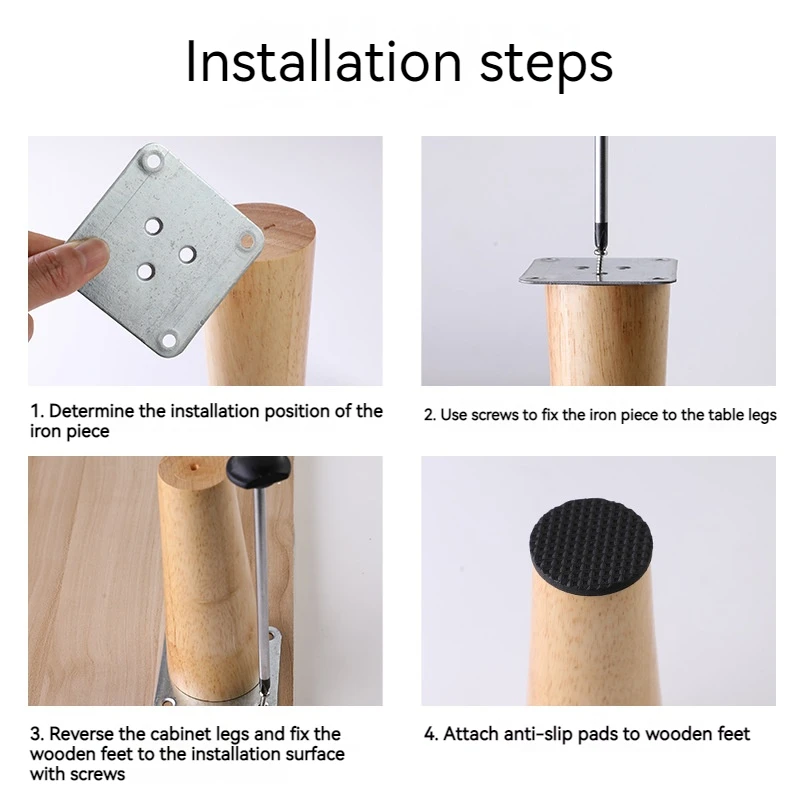 Installation steps

1. Determine the installation position of the iron piece

2. Use screws to fix the iron piece to the table legs

3. Reverse the cabinet legs and fix the wooden feet to the installation surface with screws

4. Attach anti-slip pads to wooden feet