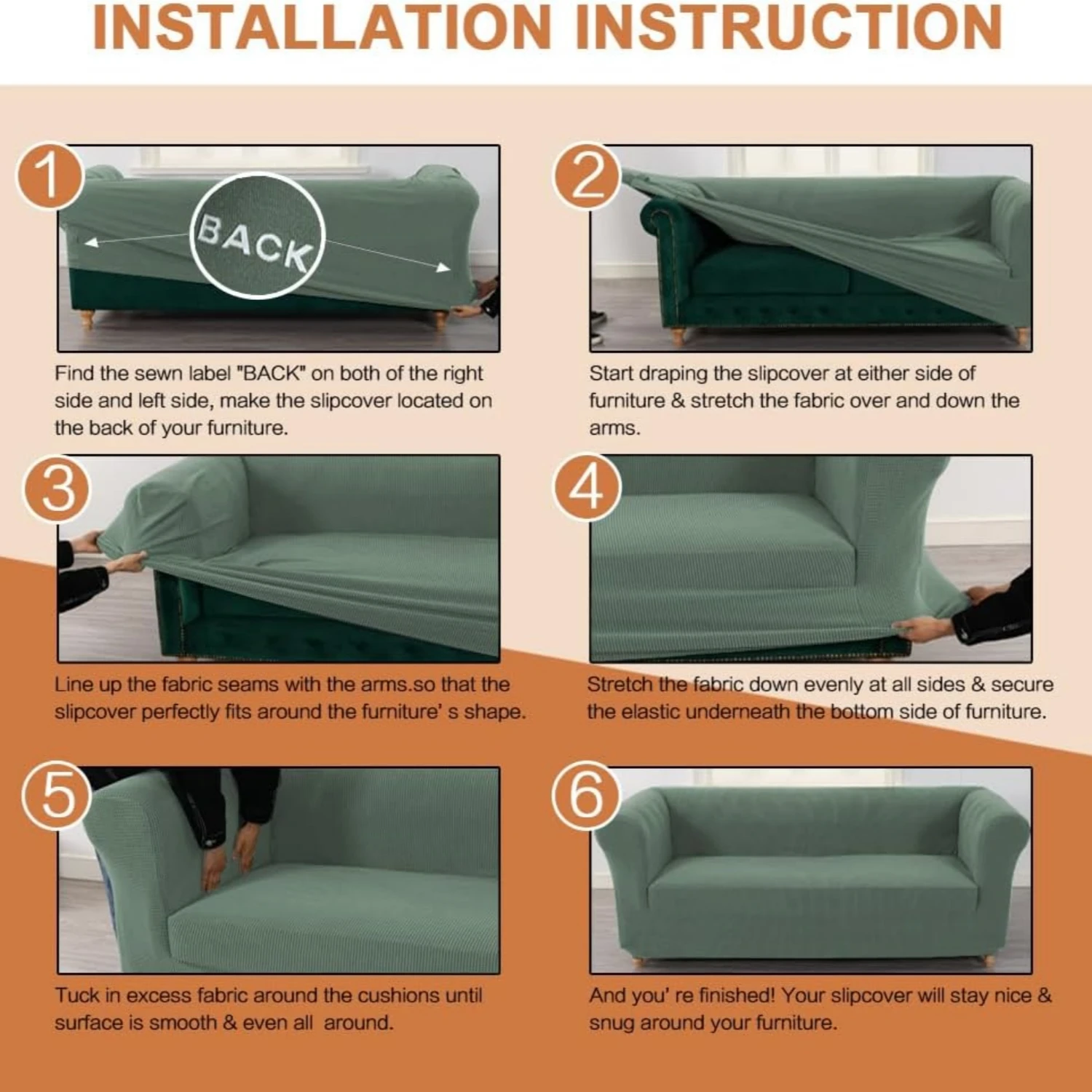 INSTALLATION INSTRUCTION

1

BACK

Find the sewn label "BACK" on both of the right side and left side, make the slipcover located on the back of your furniture.

2

Start draping the slipcover at either side of furniture & stretch the fabric over and down the arms.

3

Line up the fabric seams with the arms.so that the slipcover perfectly fits around the furniture' s shape.

4

Stretch the fabric down evenly at all sides & secure the elastic underneath the bottom side of furniture.

5

Tuck in excess fabric around the cushions until surface is smooth & even all around.

6

And you' re finished! Your slipcover will stay nice & snug around your furniture.