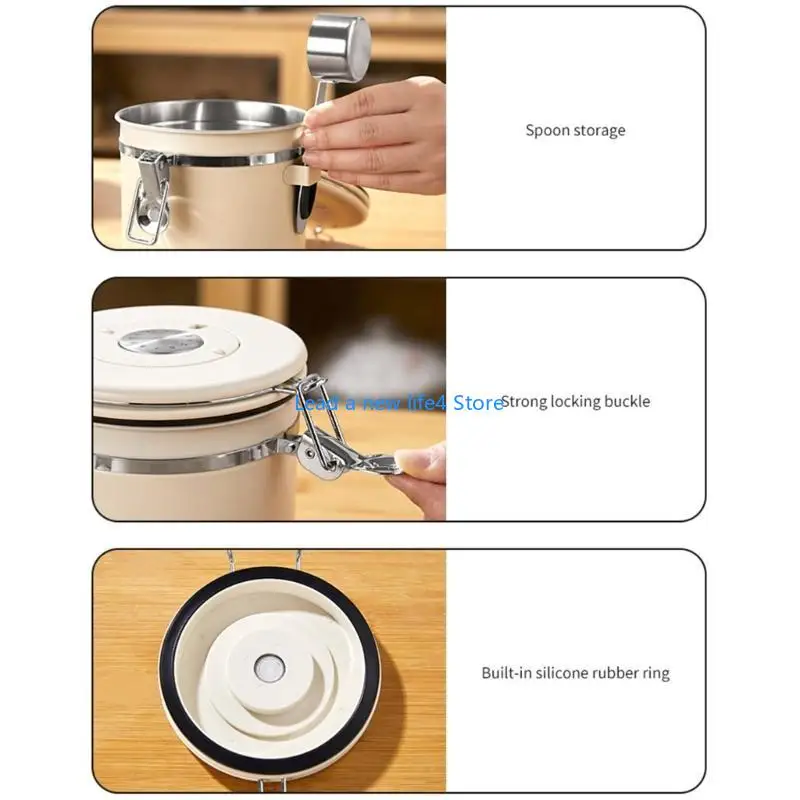 Spoon storage

Lead a new life4 Store

Strong locking buckle

Built-in silicone rubber ring