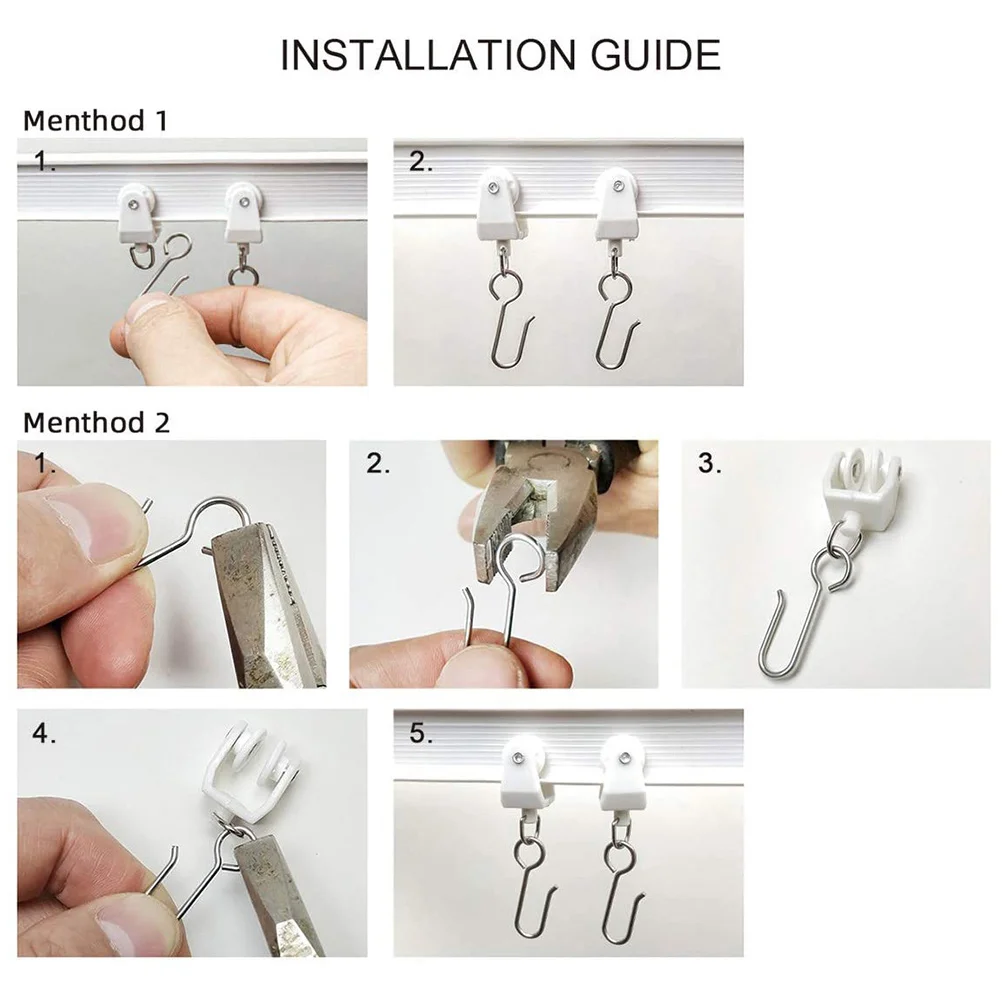 INSTALLATION GUIDE

Menthod 1

1.

2.

Menthod 2

1.

2.

3.

4.

5.