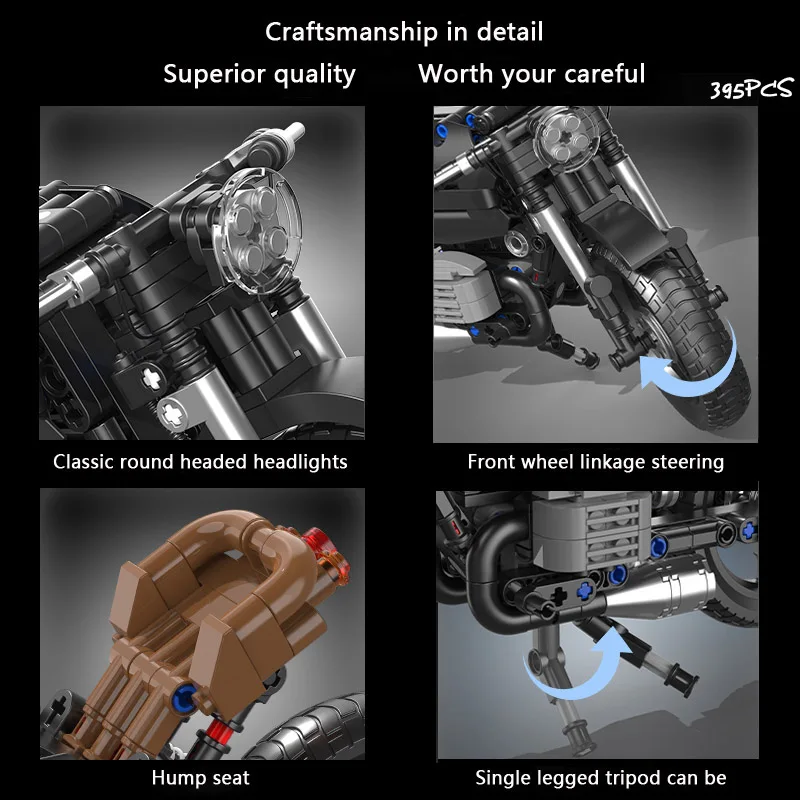 Craftsmanship in detail
Superior quality Worth your careful
395PCS

Classic round headed headlights

Front wheel linkage steering

Hump seat

Single legged tripod can be