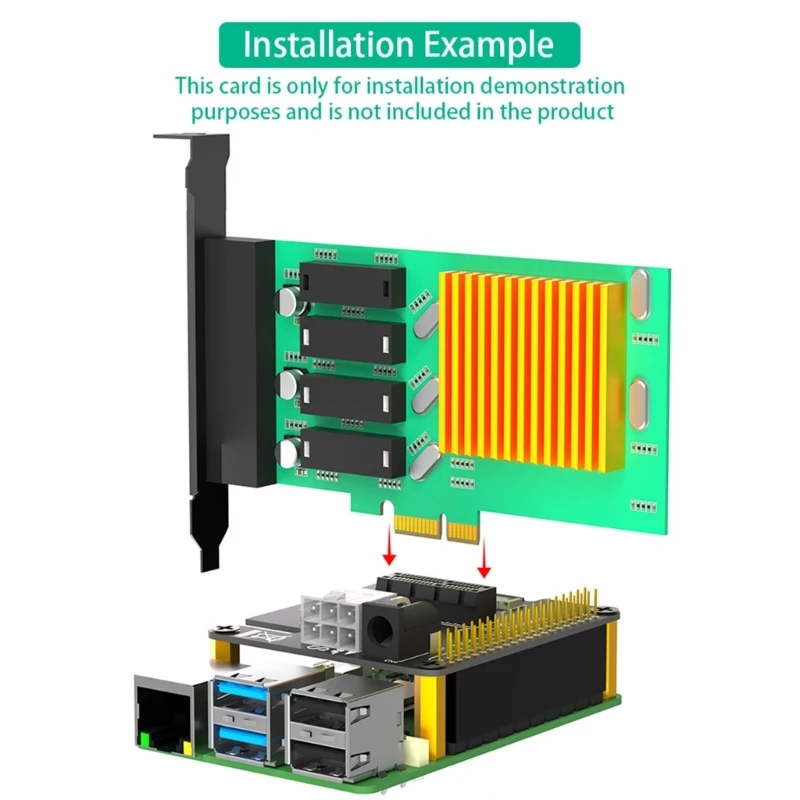 Installation Example

This card is only for installation demonstration purposes and is not included in the product