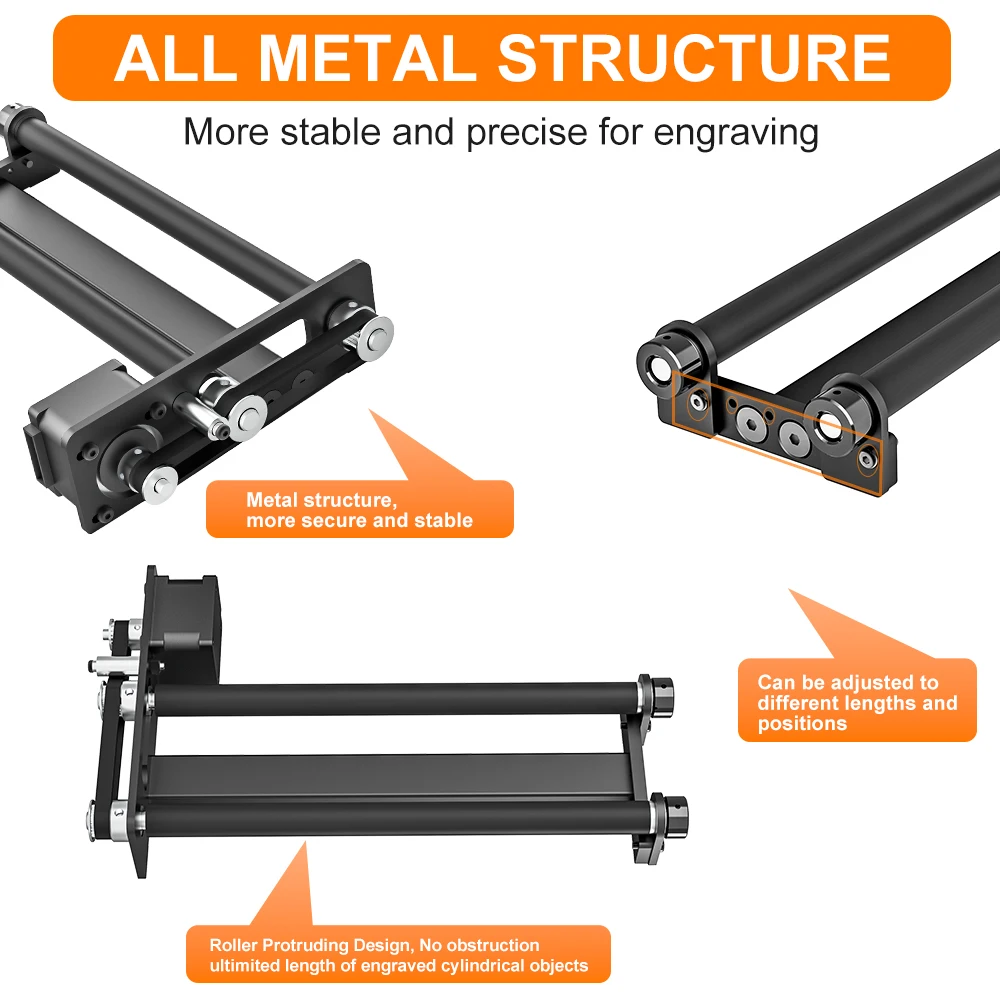 ALL METAL STRUCTURE

More stable and precise for engraving

Metal structure, more secure and stable

Can be adjusted to different lengths and positions

Roller Protruding Design, No obstruction ultimited length of engraved cylindrical objects