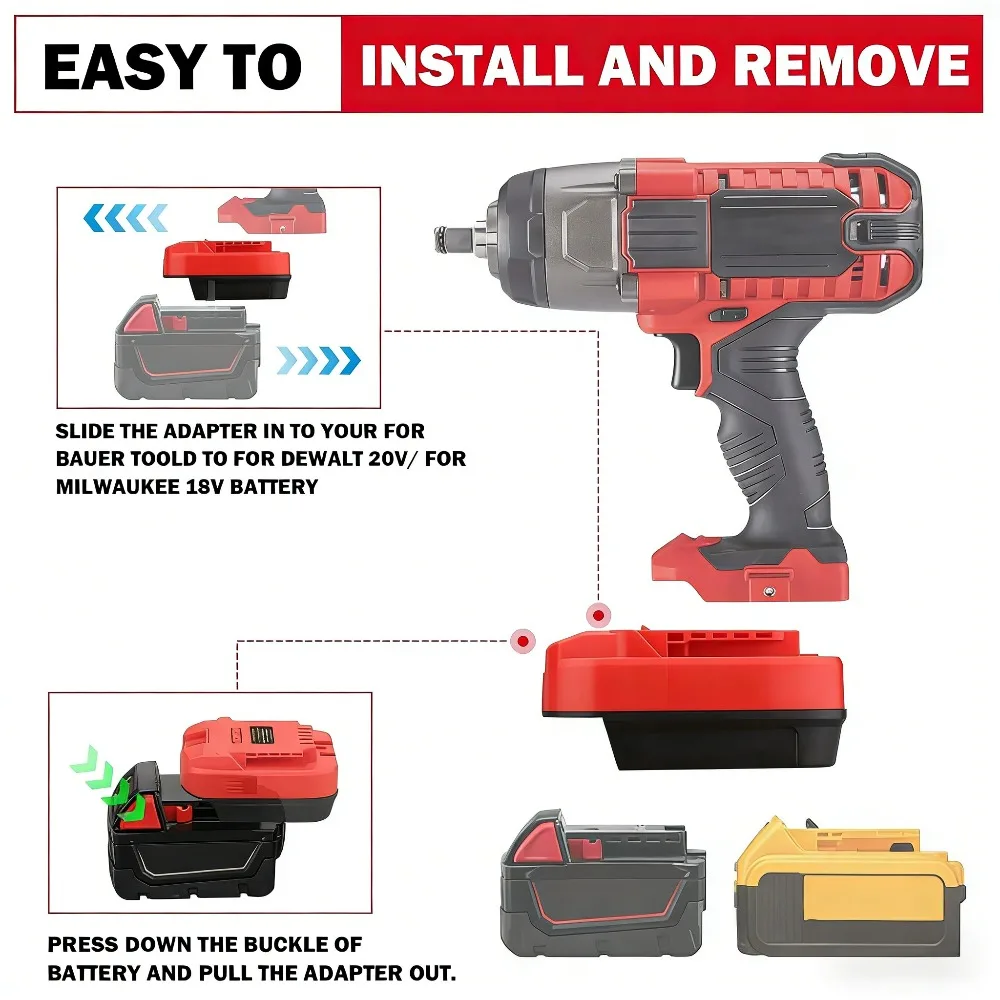 EASY TO INSTALL AND REMOVE

SLIDE THE ADAPTER IN TO YOUR FOR BAUER TOOLD TO FOR DEWALT 20V/ FOR MILWAUKEE 18V BATTERY

PRESS DOWN THE BUCKLE OF BATTERY AND PULL THE ADAPTER OUT.