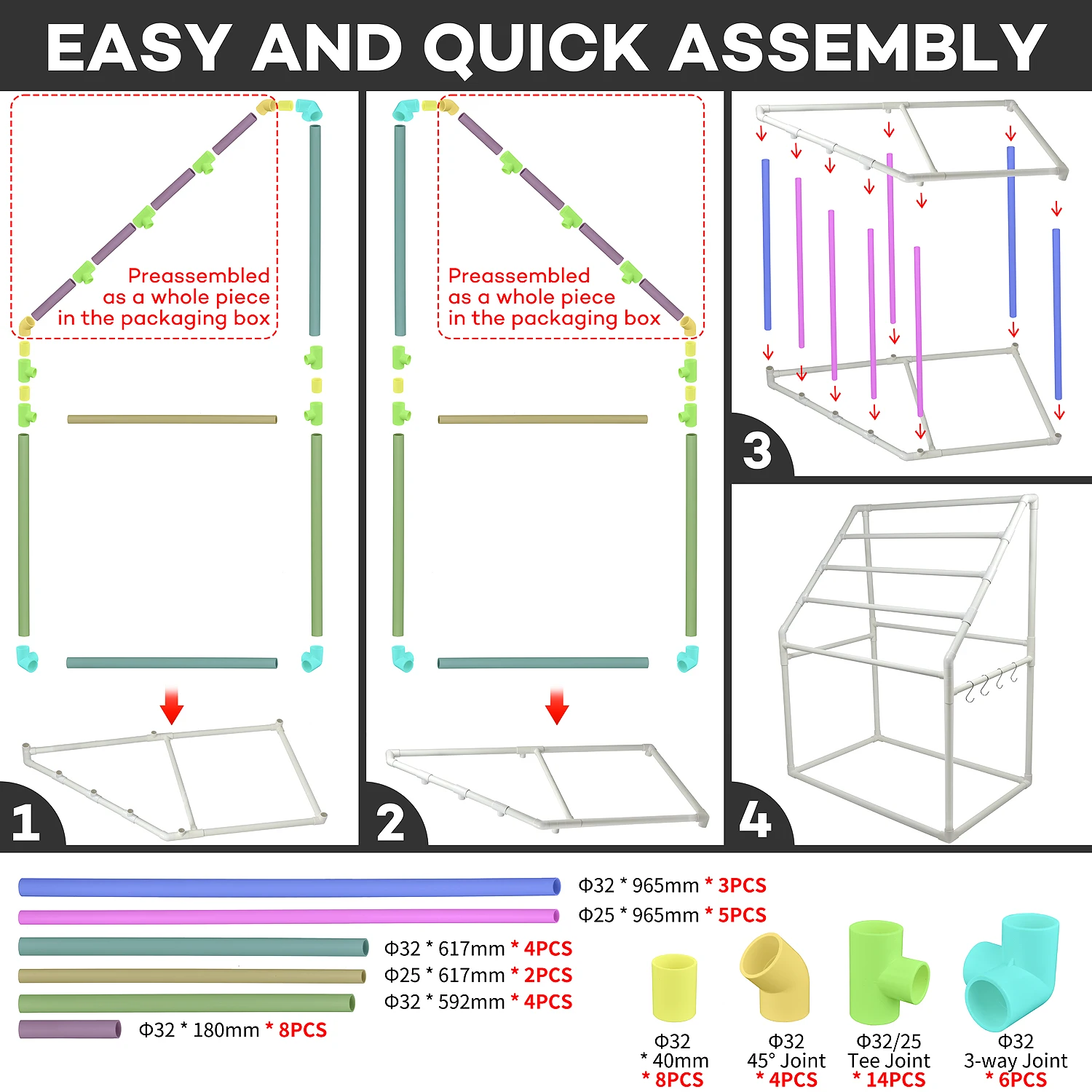 EASY AND QUICK ASSEMBLY

Preassembled as a whole piece in the packaging box

1

Preassembled as a whole piece in the packaging box

2

3

4

Φ32 * 965mm * 3PCS
Φ25 * 965mm * 5PCS
Φ32 * 617mm * 4PCS
Φ25 * 617mm * 2PCS
Φ32 * 592mm * 4PCS
Φ32 * 180mm * 8PCS

Φ32 * 40mm * 8PCS

Φ32 45° Joint * 4PCS

Φ32/25 Tee Joint * 14PCS

Φ32 3-way Joint * 6PCS