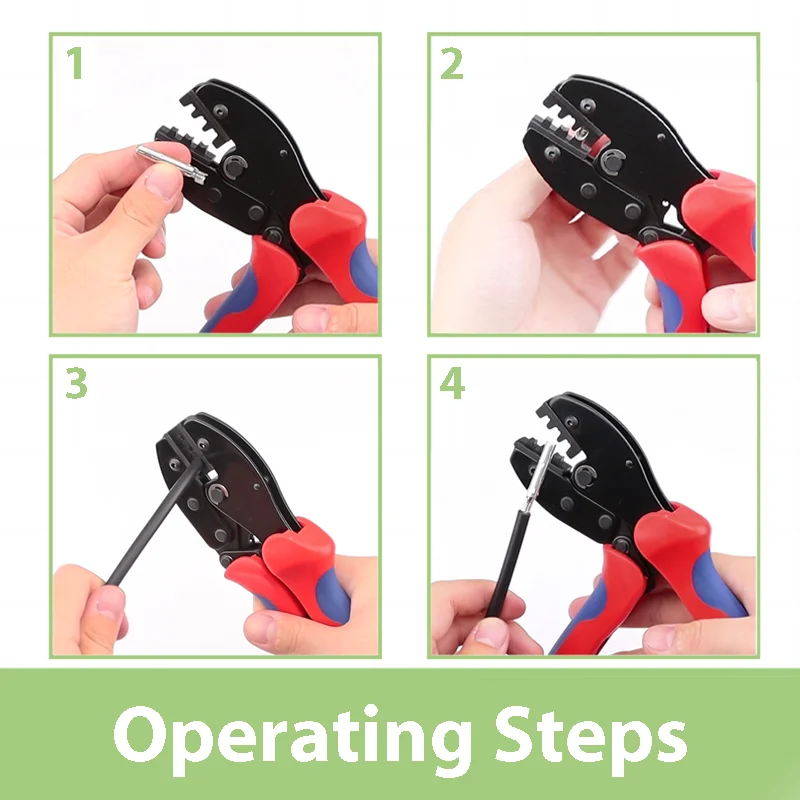 1

2

3

4

Operating Steps